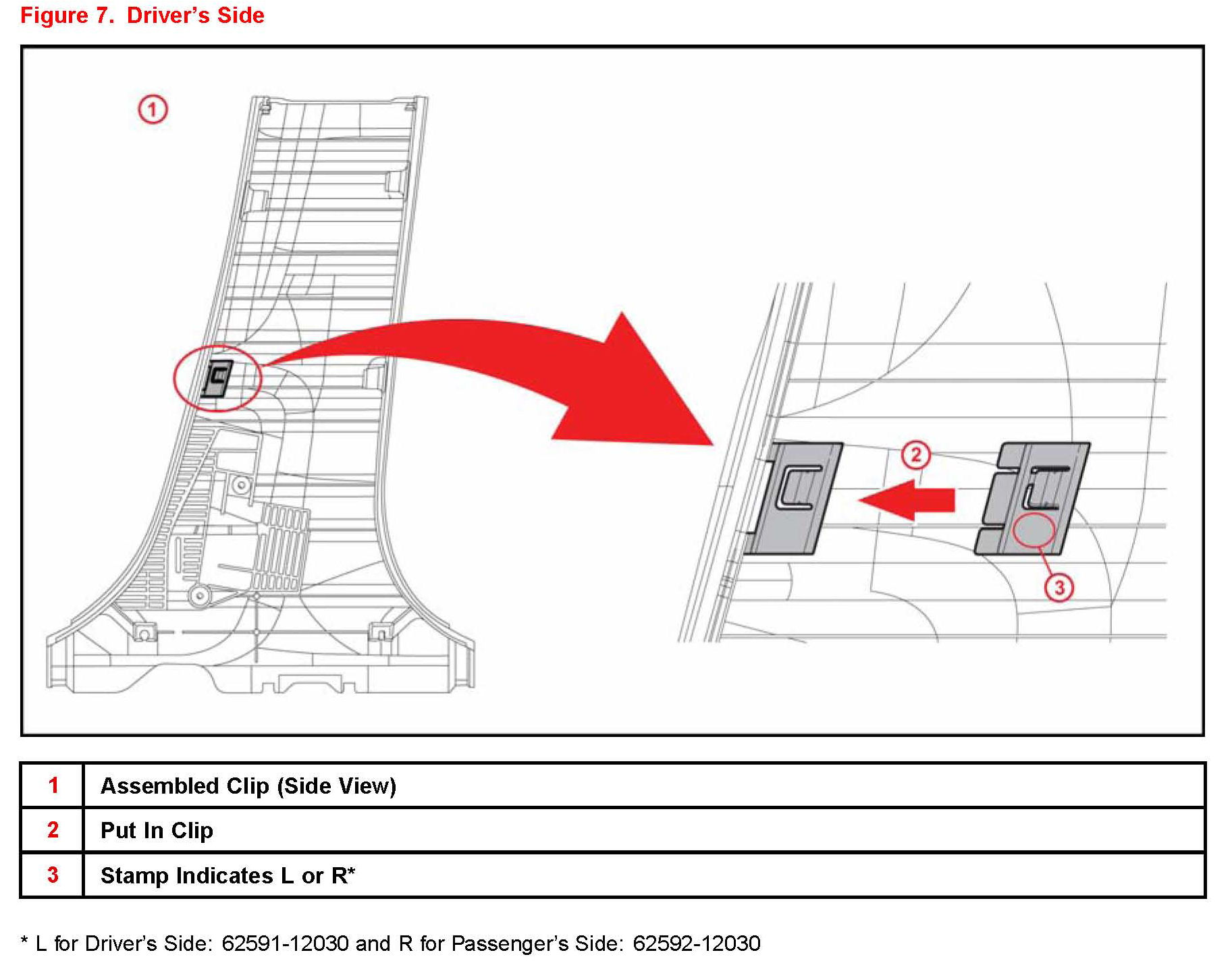 Figure 7. Driver's Side

1

2

3

| 1 | Assembled Clip (Side View) |
|---|---|
| 2 | Put In Clip |
| 3 | Stamp Indicates L or R* |

* L for Driver's Side: 62591-12030 and R for Passenger's Side: 62592-12030