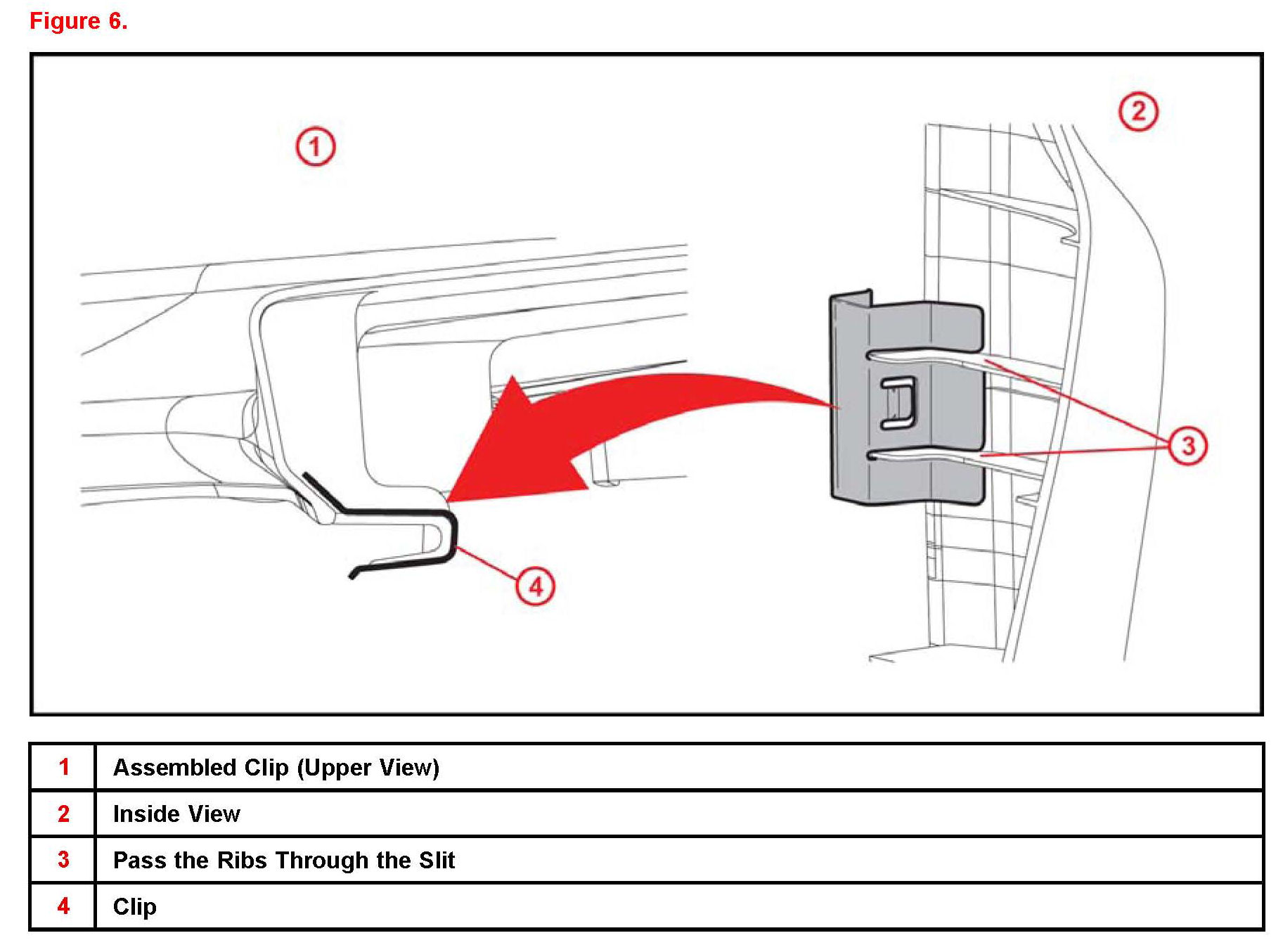 Figure 6.

1

2

3

4

| 1 | Assembled Clip (Upper View) |
|---|---|
| 2 | Inside View |
| 3 | Pass the Ribs Through the Slit |
| 4 | Clip |