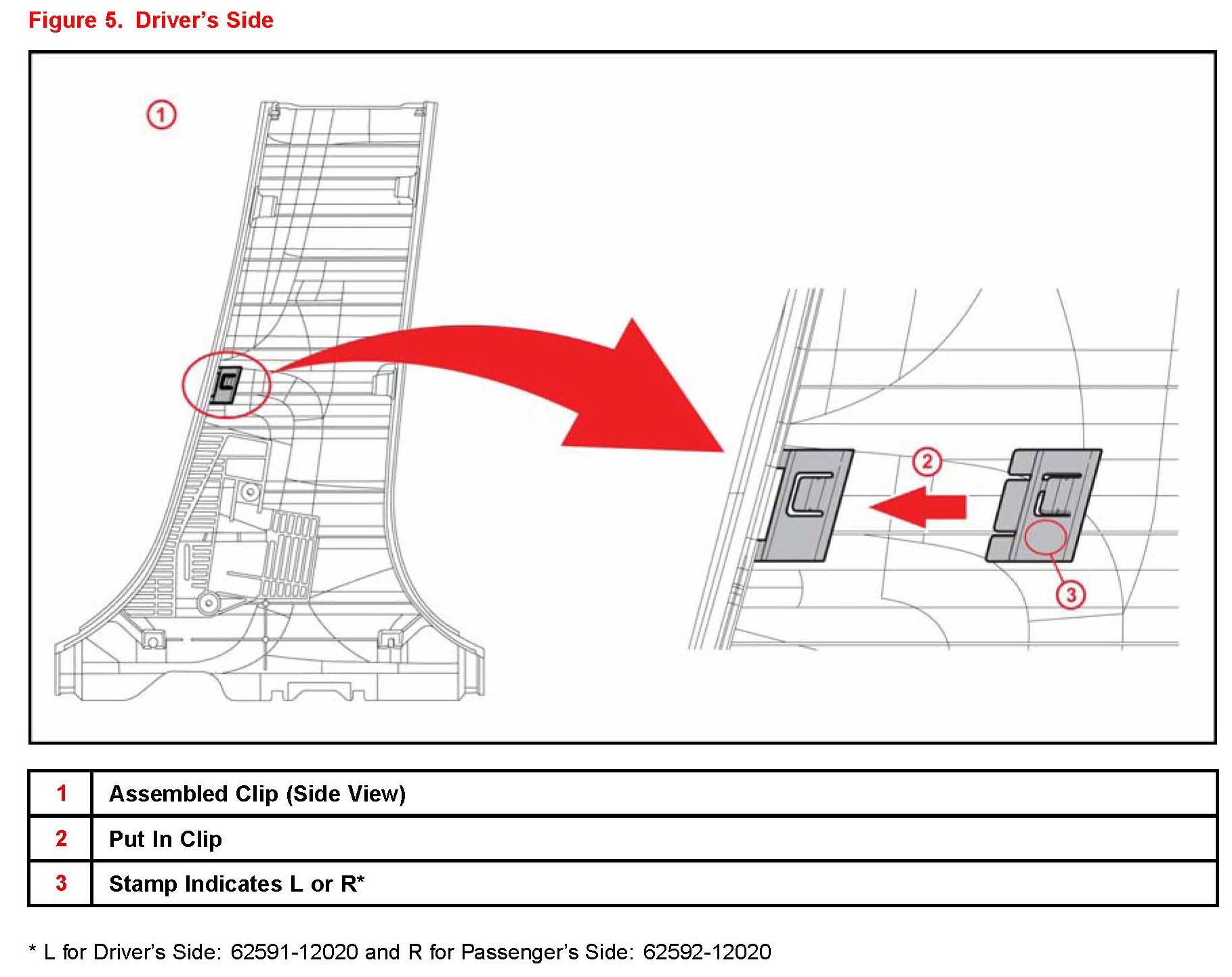 Figure 5. Driver's Side

1

2

3

| 1 | Assembled Clip (Side View) |
|---|---|
| 2 | Put In Clip |
| 3 | Stamp Indicates L or R* |

* L for Driver's Side: 62591-12020 and R for Passenger's Side: 62592-12020