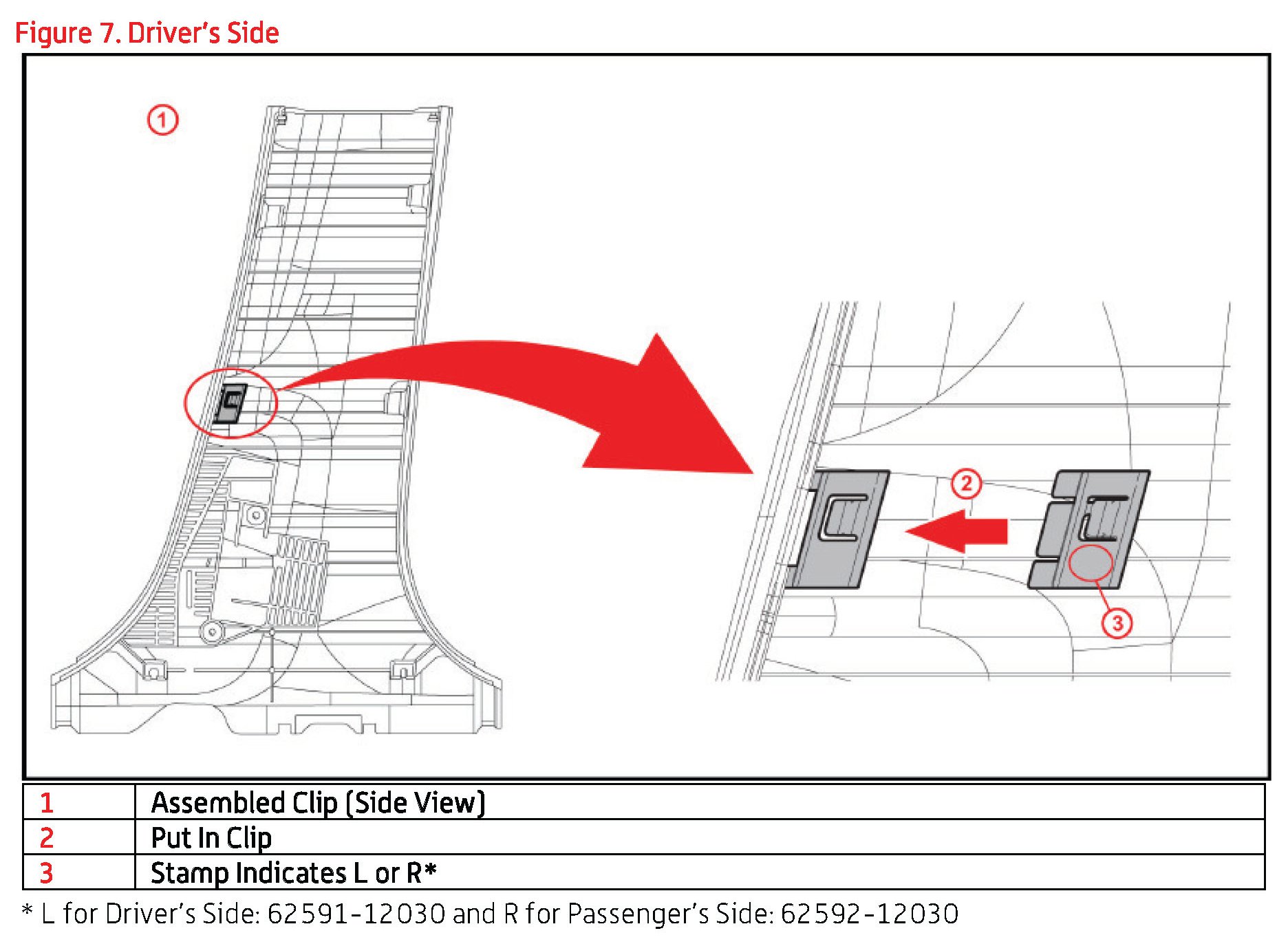 Figure 7. Driver's Side

1

2

3

| 1 | Assembled Clip (Side View) |
|---|---|
| 2 | Put In Clip |
| 3 | Stamp Indicates L or R* |

* L for Driver's Side: 62591-12030 and R for Passenger's Side: 62592-12030