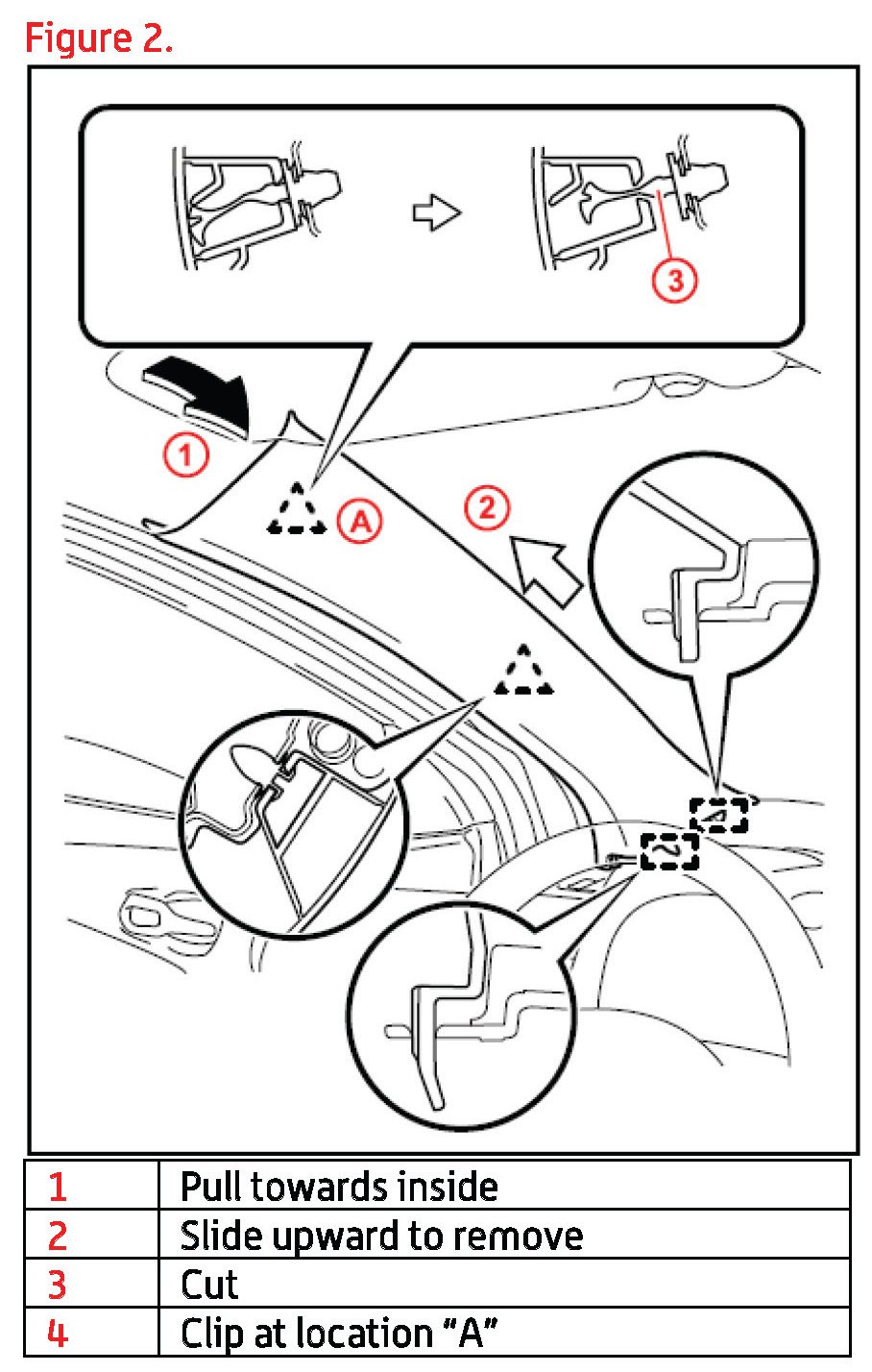 Figure 2.

3

1

A

2

| 1 | Pull towards inside |
|---|---|
| 2 | Slide upward to remove |
| 3 | Cut |
| 4 | Clip at location “A” |