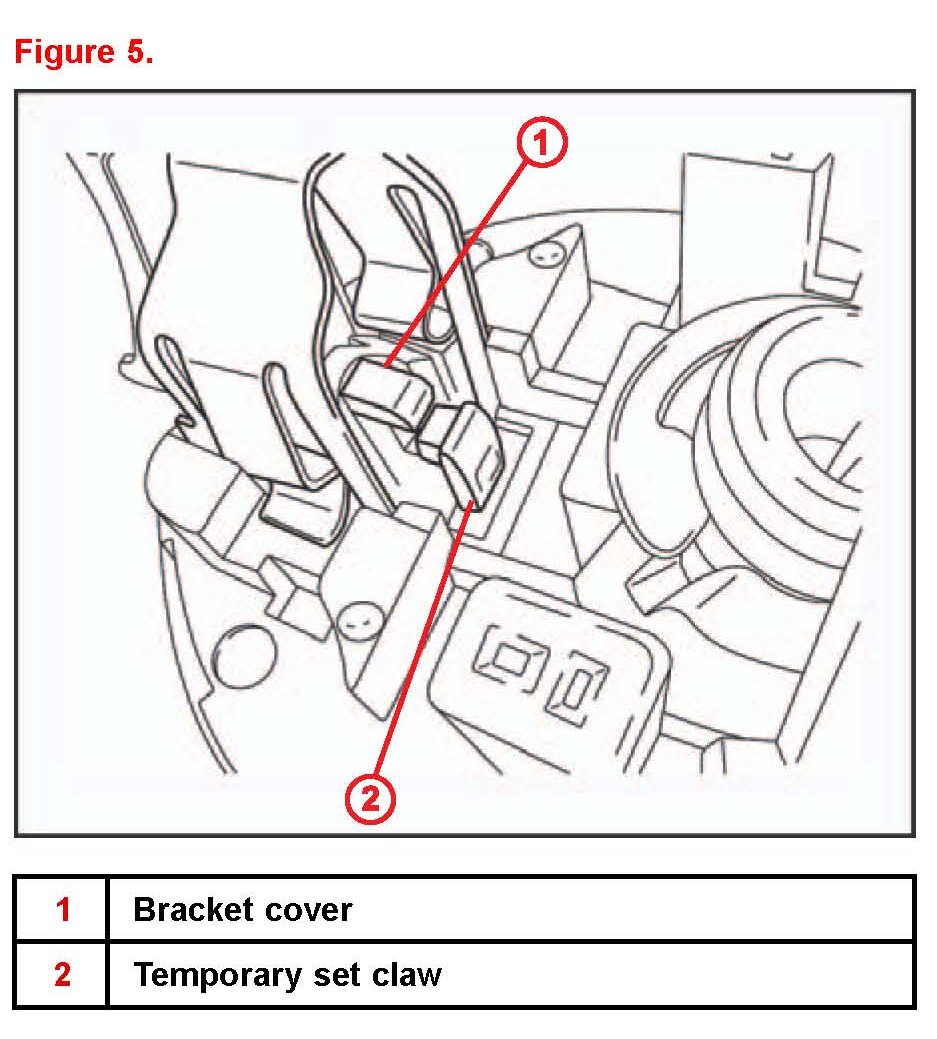 Figure 5.

1

2

| 1 | Bracket cover |
|---|---|
| 2 | Temporary set claw |