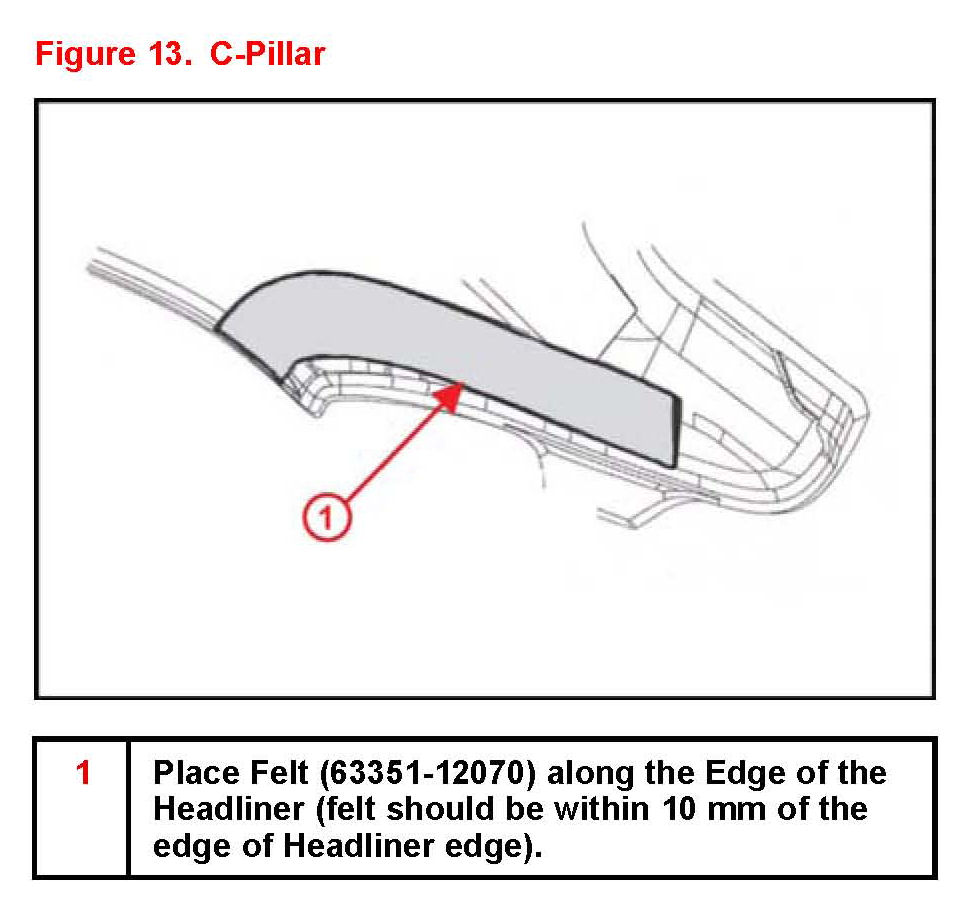 Figure 13. C-Pillar

1

| 1 | Place Felt (63351-12070) along the Edge of the Headliner (felt should be within 10 mm of the edge of Headliner edge). |
|---|---|