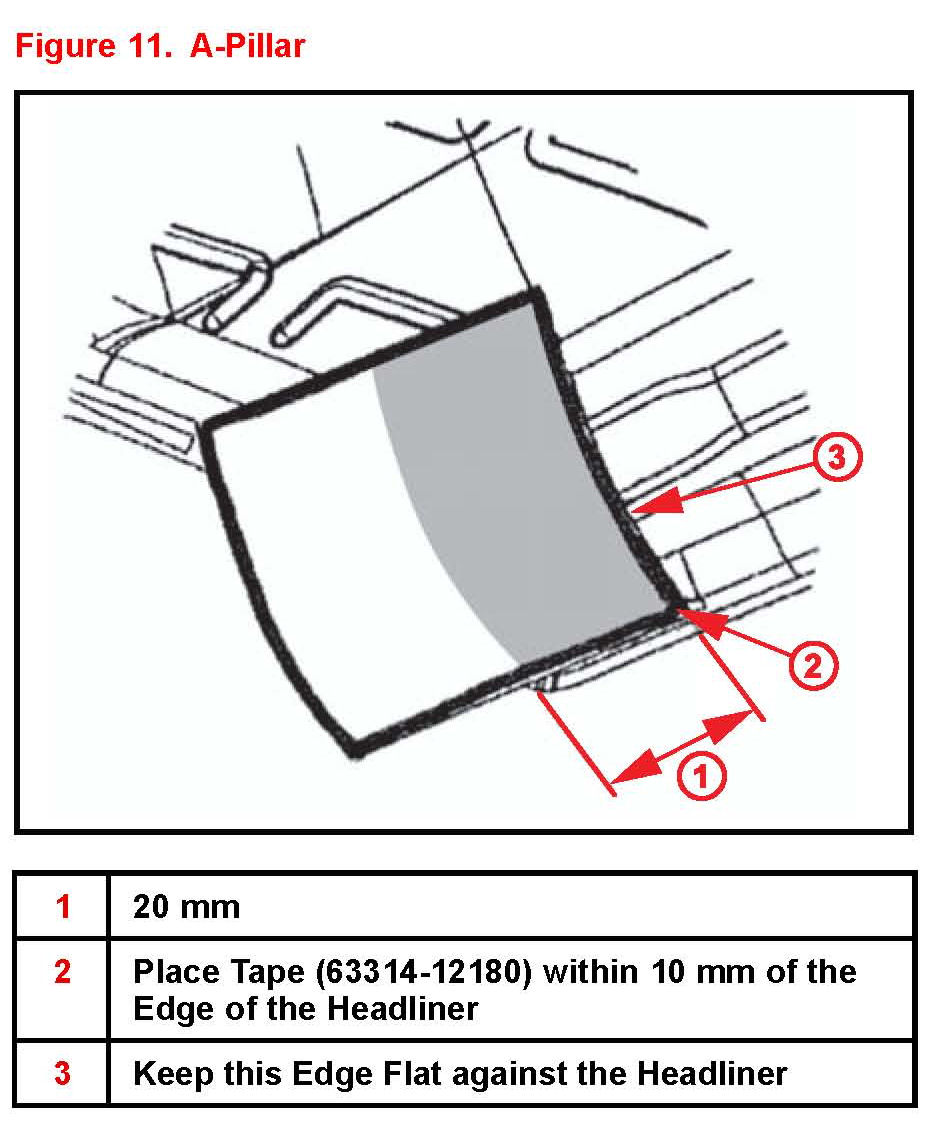 Figure 11. A-Pillar

3

2

1

| 1 | 20 mm |
|---|---|
| 2 | Place Tape (63314-12180) within 10 mm of the Edge of the Headliner |
| 3 | Keep this Edge Flat against the Headliner |