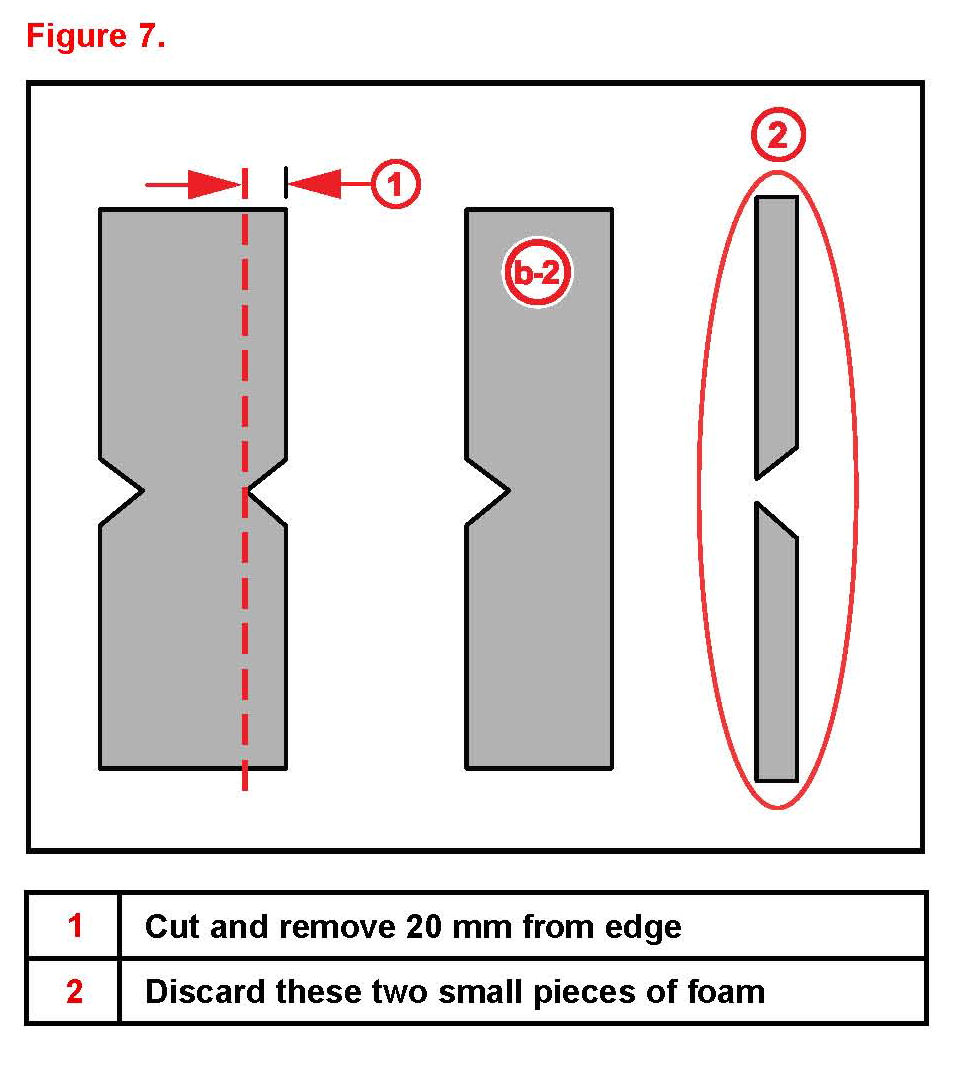 Figure 7.

1

b-2

2

| 1 | Cut and remove 20 mm from edge |
|---|---|
| 2 | Discard these two small pieces of foam |