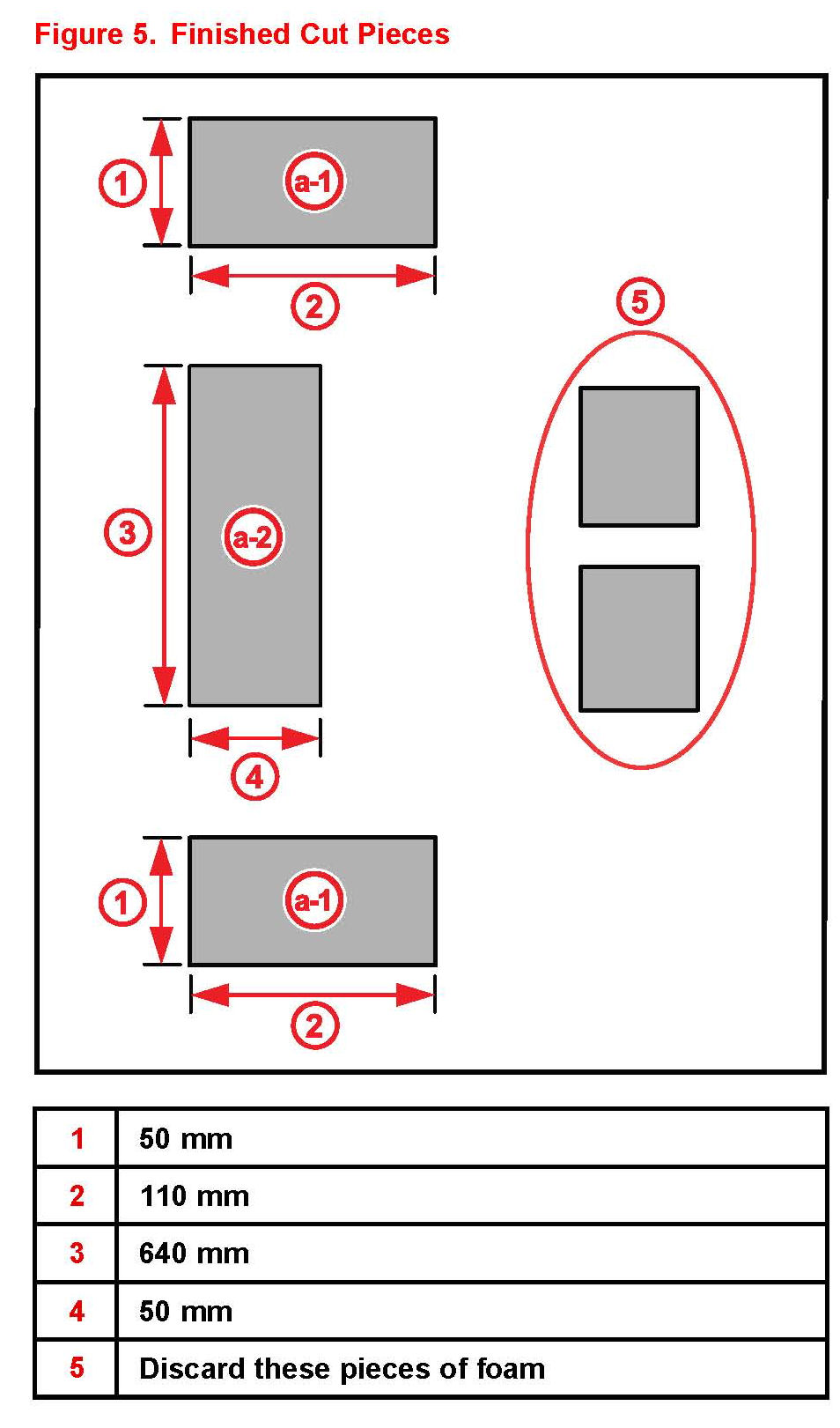 Figure 5. Finished Cut Pieces

1
a-1
2
5
3
a-2
4
1
a-1
2

| 1 | 50 mm |
|---|---|
| 2 | 110 mm |
| 3 | 640 mm |
| 4 | 50 mm |
| 5 | Discard these pieces of foam |