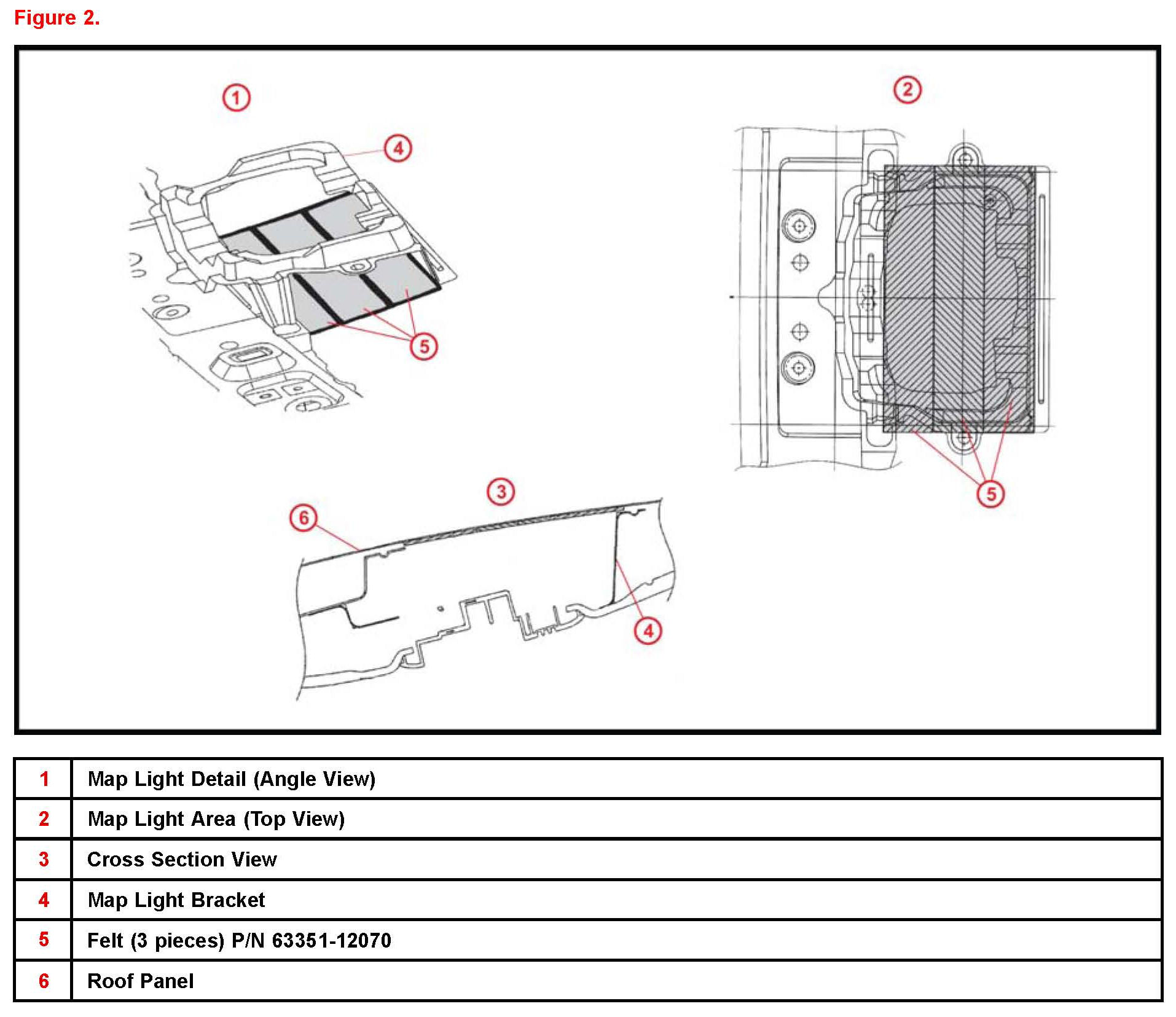 Figure 2.

1

4

5

2

5

3

6

4

| 1 | Map Light Detail (Angle View) |
|---|---|
| 2 | Map Light Area (Top View) |
| 3 | Cross Section View |
| 4 | Map Light Bracket |
| 5 | Felt (3 pieces) P/N 63351-12070 |
| 6 | Roof Panel |