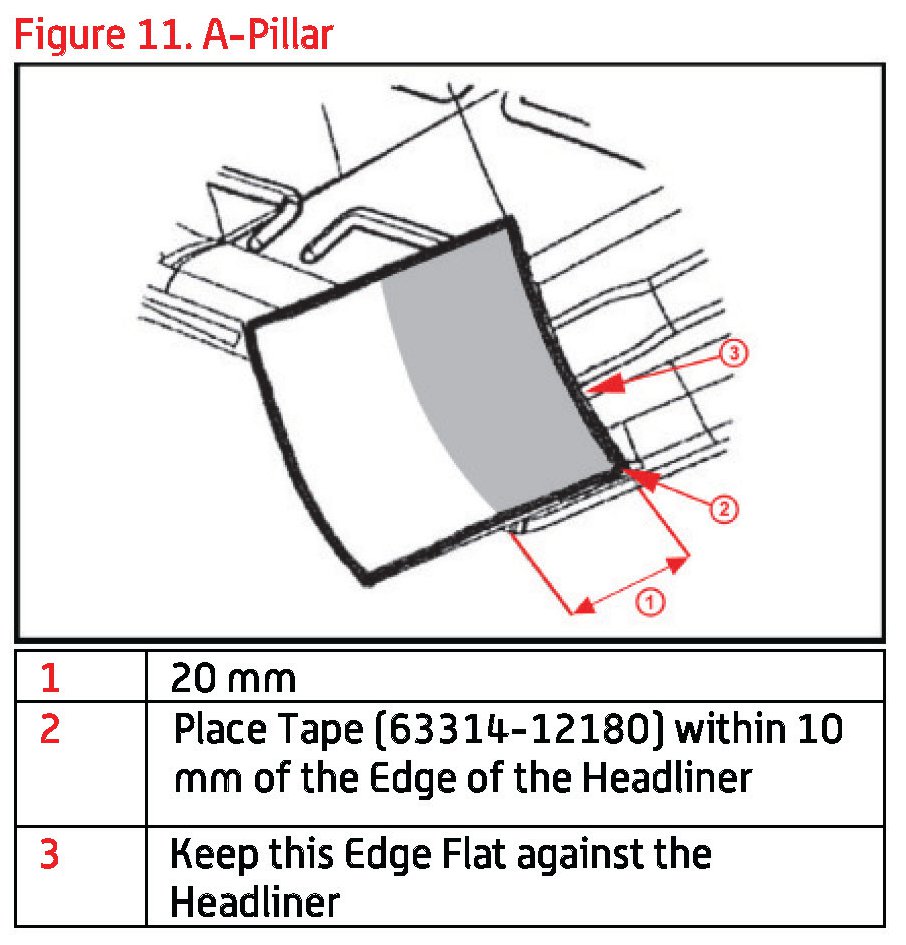 Figure 11. A-Pillar

3

2

1

| 1 | 20 mm |
|---|---|
| 2 | Place Tape (63314-12180) within 10 mm of the Edge of the Headliner |
| 3 | Keep this Edge Flat against the Headliner |