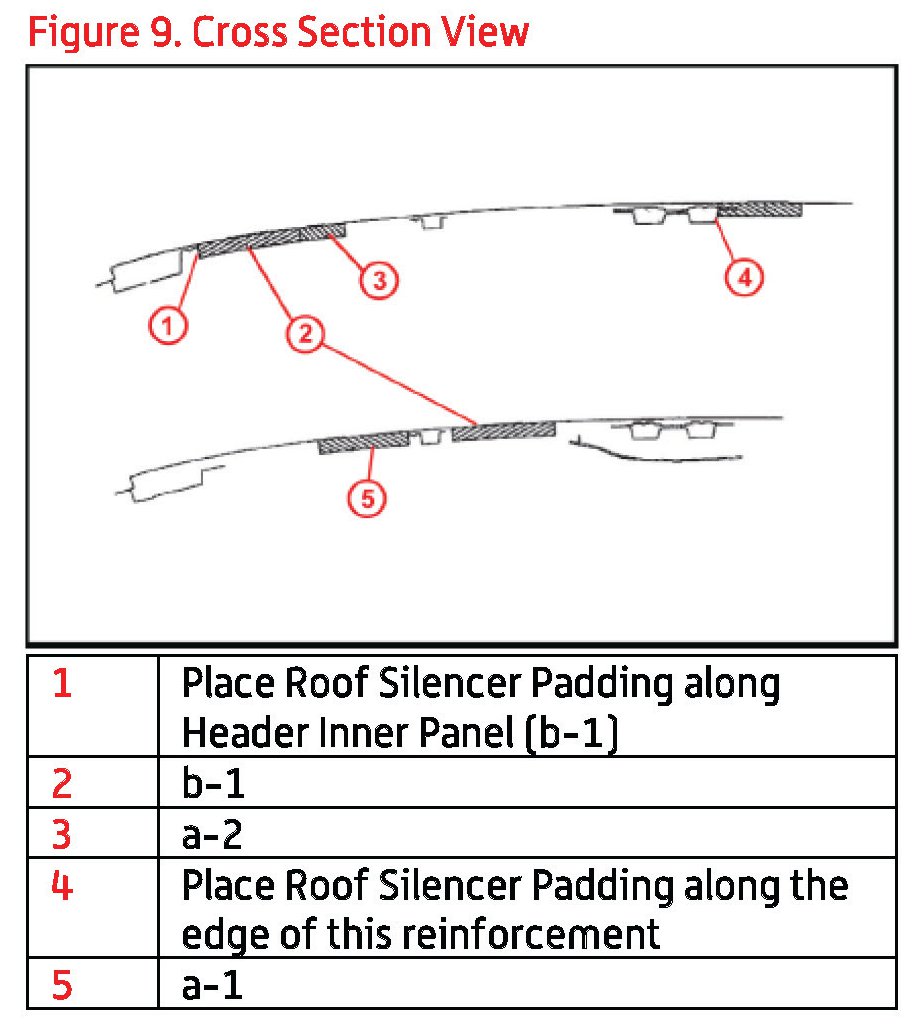 Figure 9. Cross Section View

1
2
3
4
5

| 1 | Place Roof Silencer Padding along Header Inner Panel (b-1) |
|---|---|
| 2 | b-1 |
| 3 | a-2 |
| 4 | Place Roof Silencer Padding along the edge of this reinforcement |
| 5 | a-1 |