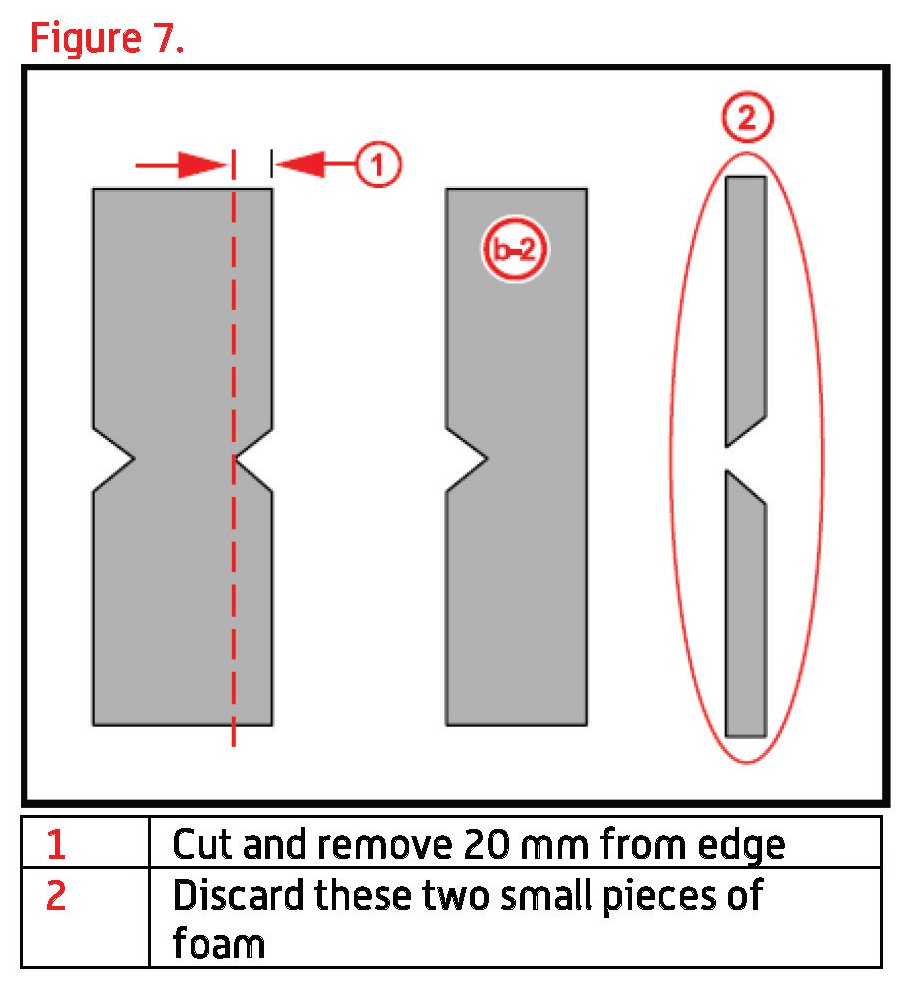 Figure 7.

1

b-2

2

| 1 | Cut and remove 20 mm from edge |
|---|---|
| 2 | Discard these two small pieces of foam |