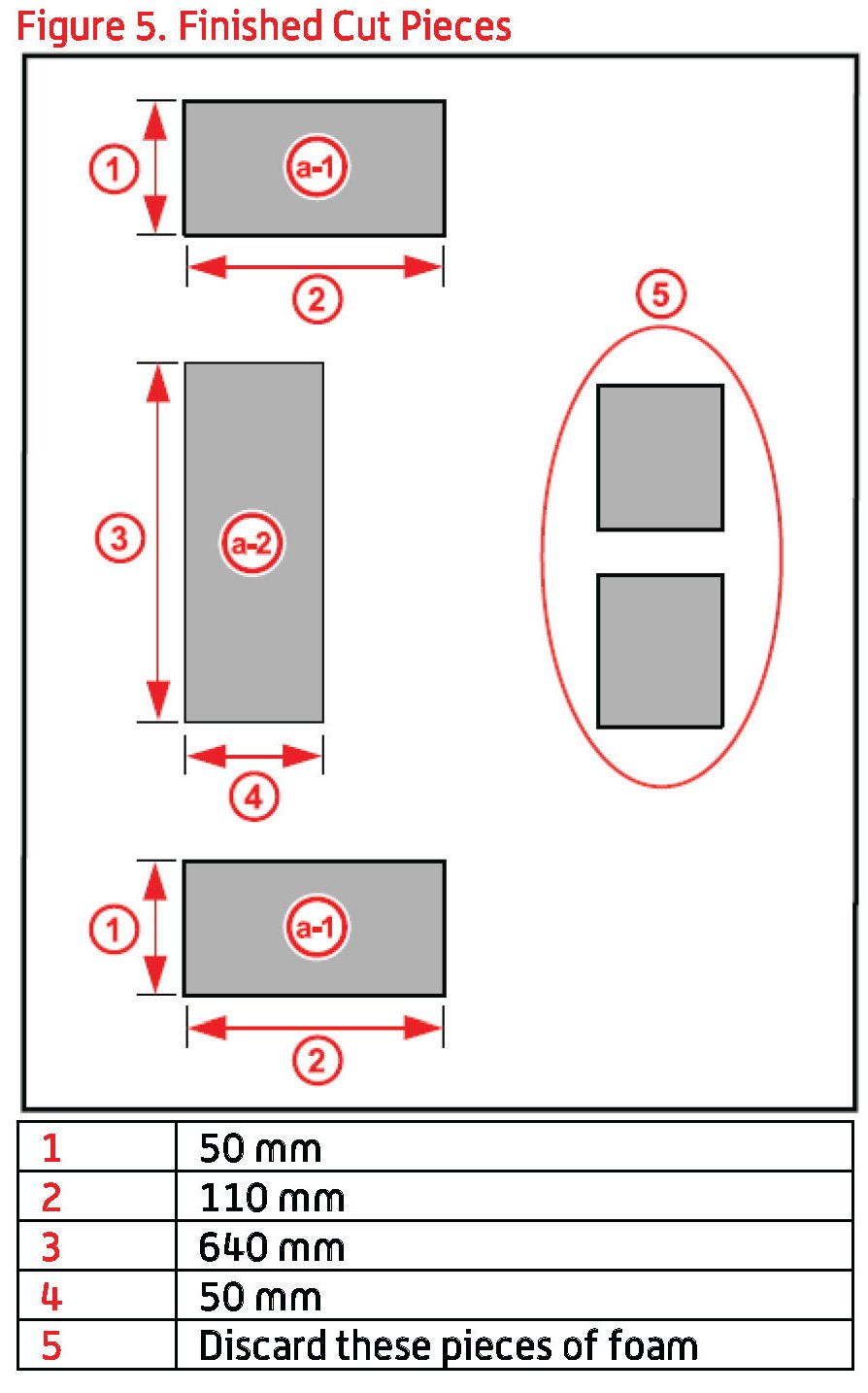 Figure 5. Finished Cut Pieces

1
a-1
2
3
a-2
4
5
1
a-1
2

| 1 | 50 mm |
|---|---|
| 2 | 110 mm |
| 3 | 640 mm |
| 4 | 50 mm |
| 5 | Discard these pieces of foam |