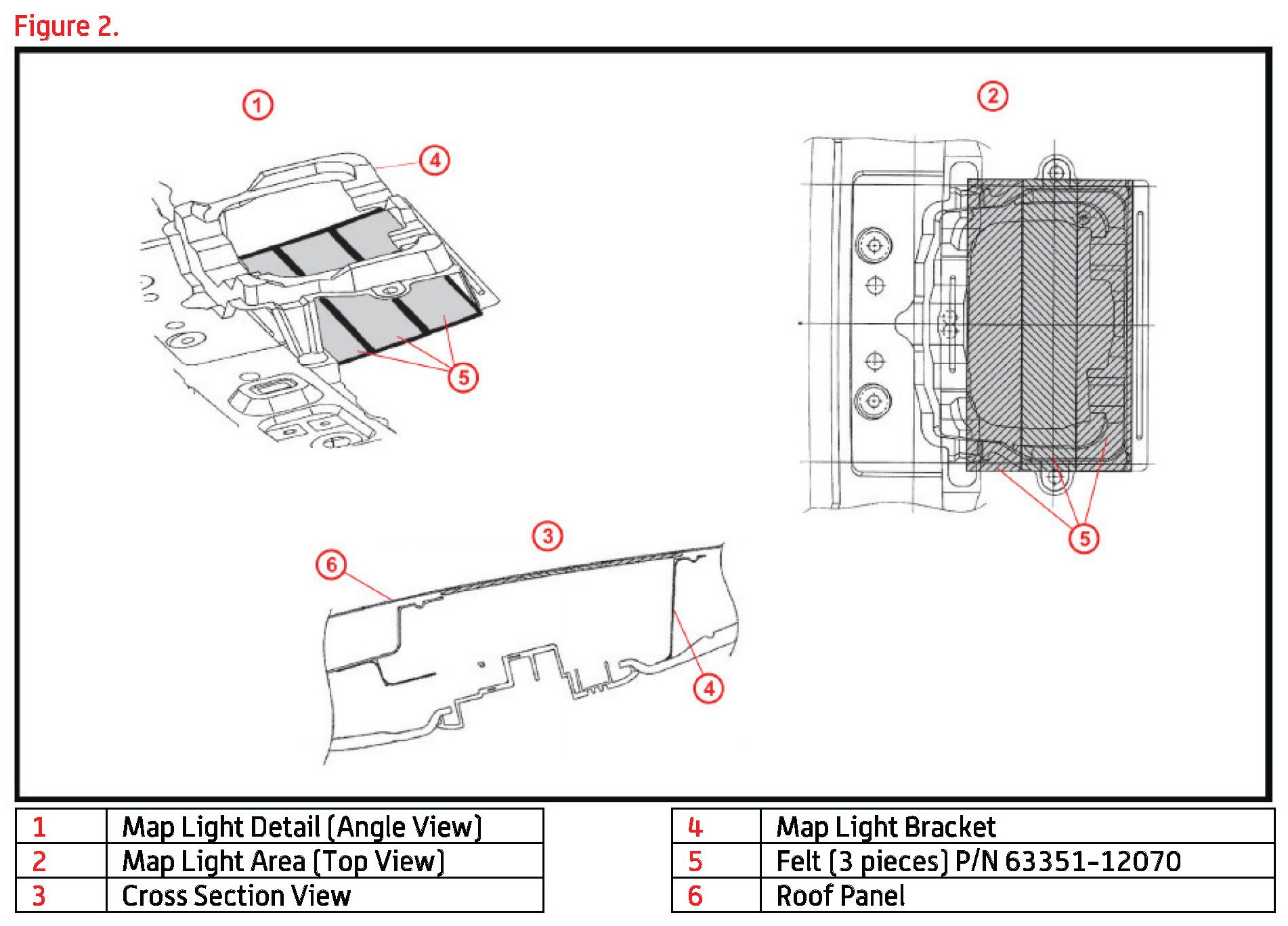 Figure 2.

1

4

5

2

5

3

6

4

| 1 | Map Light Detail (Angle View) |
|---|---|
| 2 | Map Light Area (Top View) |
| 3 | Cross Section View |

| 4 | Map Light Bracket |
|---|---|
| 5 | Felt (3 pieces) P/N 63351-12070 |
| 6 | Roof Panel |