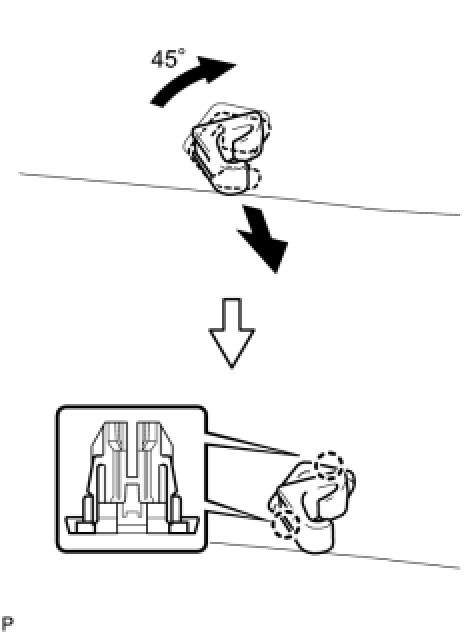 45°

P