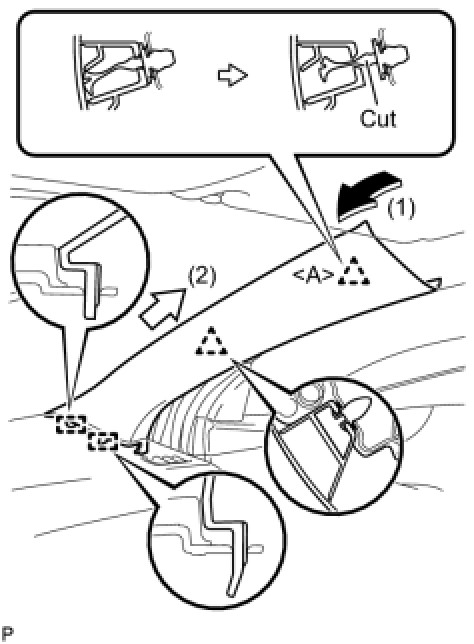 Cut

(1)

<A>

(2)

P