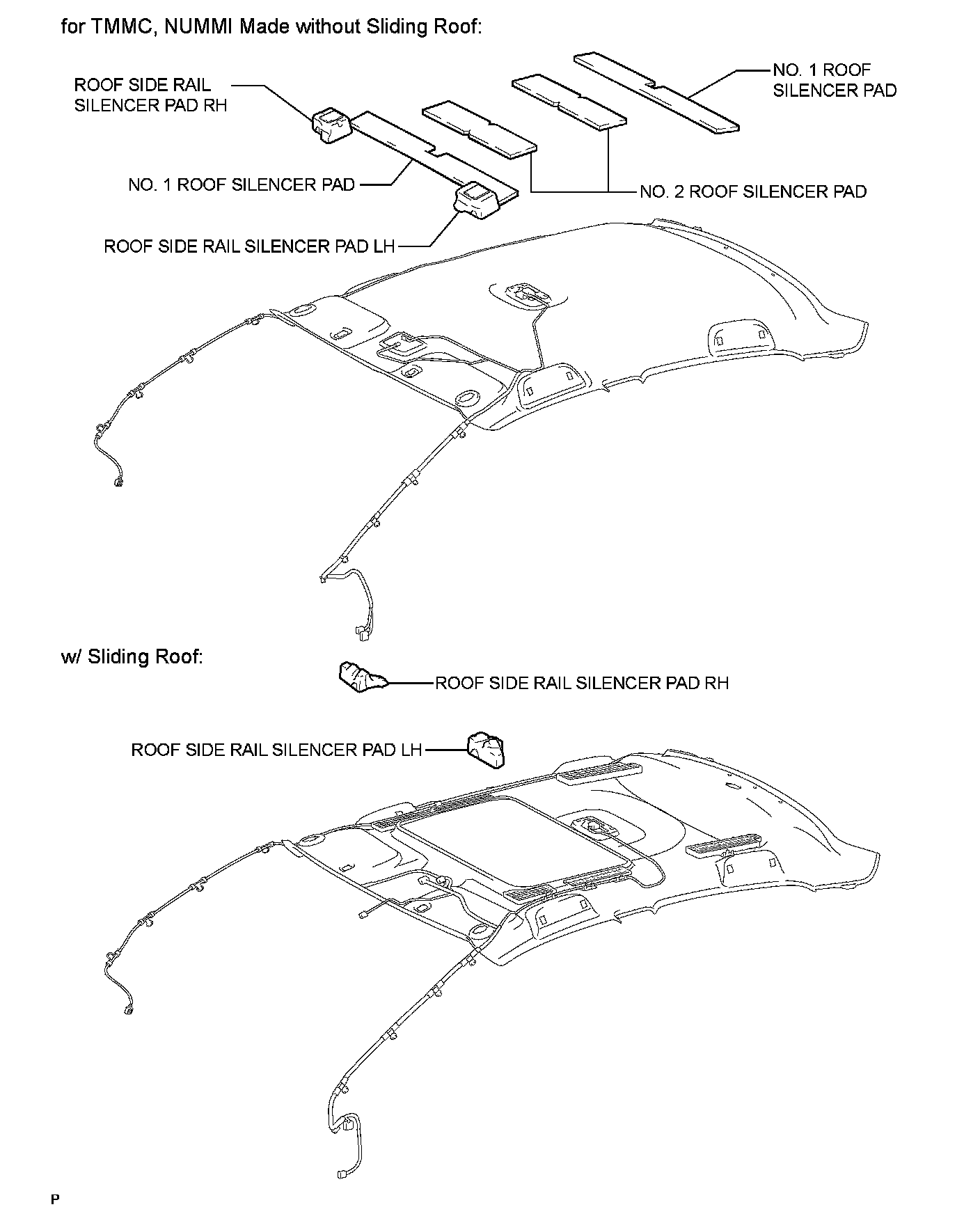 for TMMC, NUMMI Made without Sliding Roof:

ROOF SIDE RAIL SILENCER PAD RH

NO. 1 ROOF SILENCER PAD

NO. 1 ROOF SILENCER PAD

NO. 2 ROOF SILENCER PAD

ROOF SIDE RAIL SILENCER PAD LH

w/ Sliding Roof:

ROOF SIDE RAIL SILENCER PAD RH

ROOF SIDE RAIL SILENCER PAD LH

P