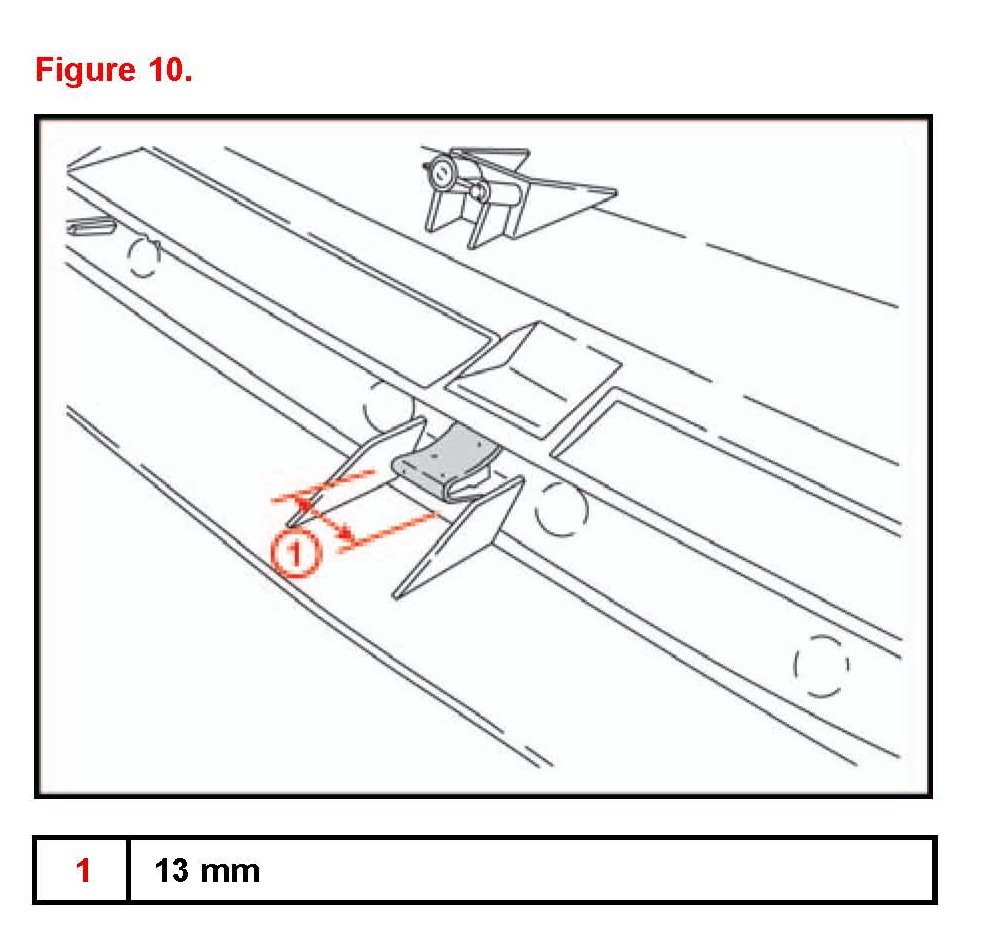 Figure 10.

1

| 1 | 13 mm |
|---|---|