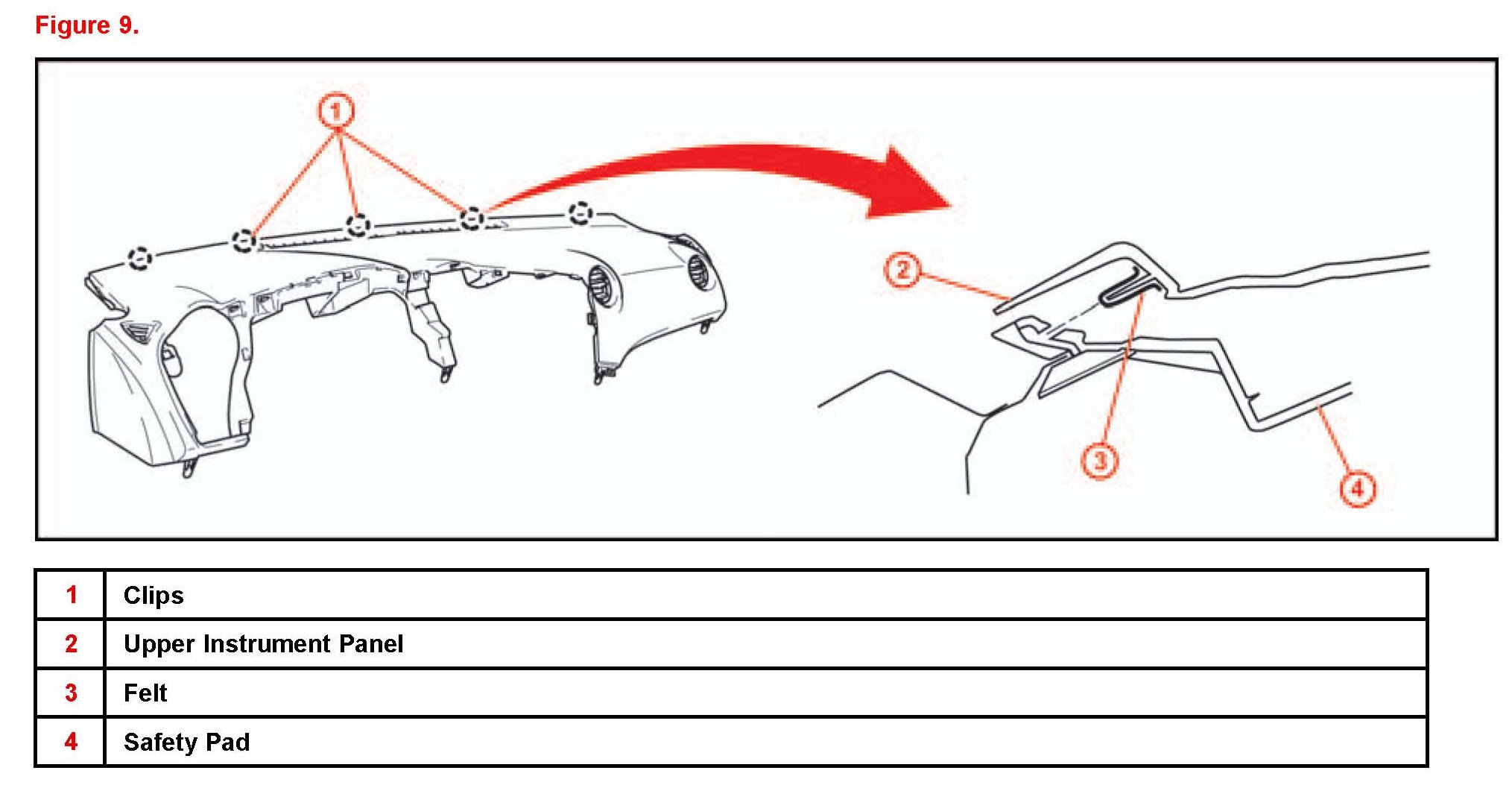 Figure 9.

1

2

3

4

| 1 | Clips |
|---|---|
| 2 | Upper Instrument Panel |
| 3 | Felt |
| 4 | Safety Pad |