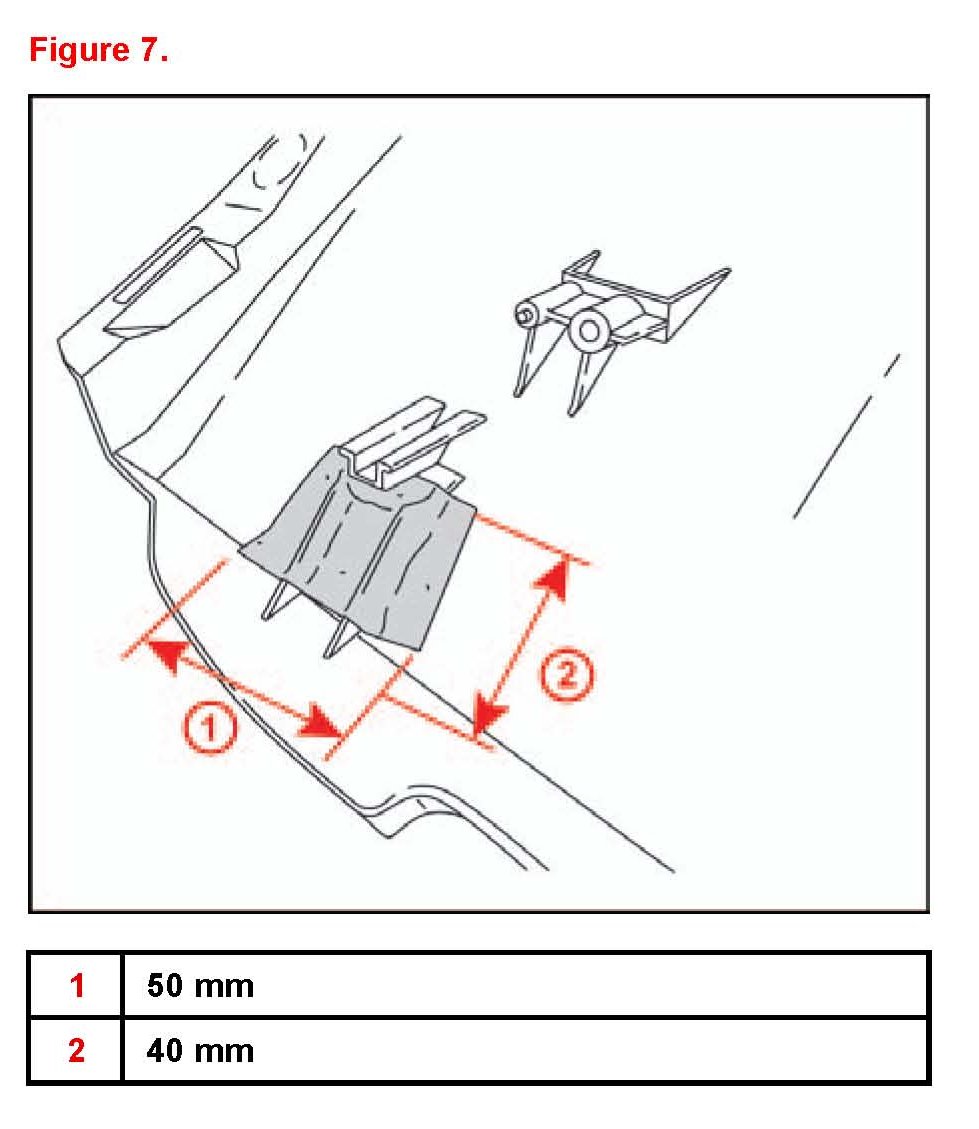 Figure 7.

1

2

| 1 | 50 mm |
|---|---|
| 2 | 40 mm |