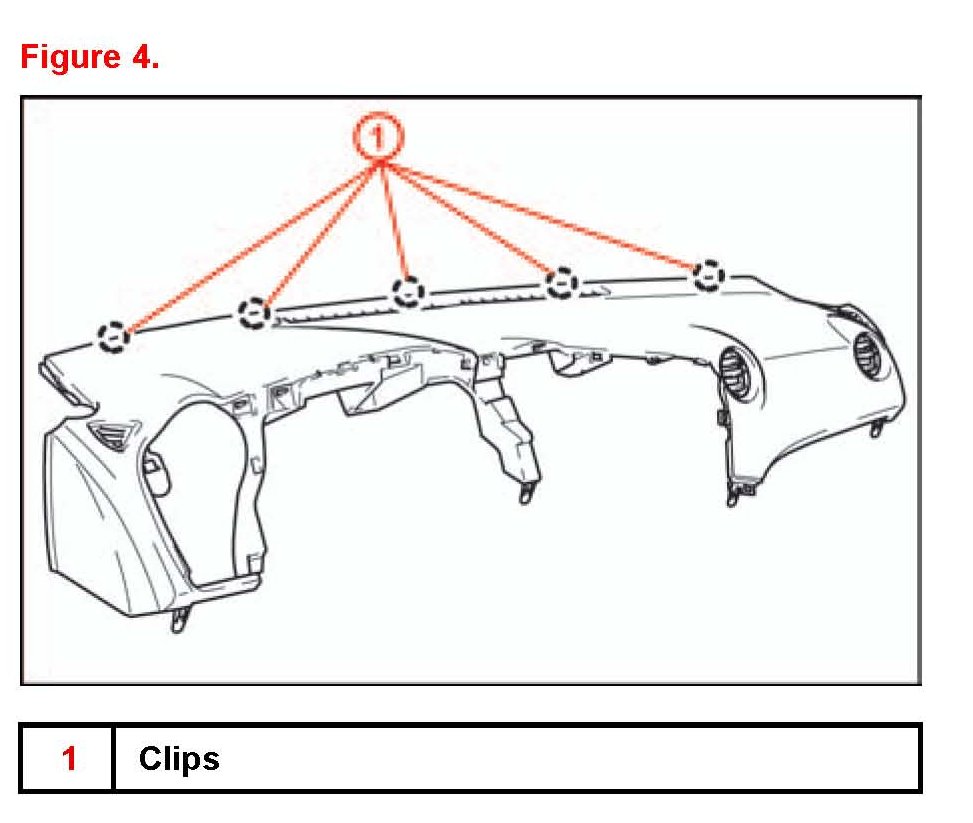 Figure 4.

1

| 1 | Clips |
|---|---|