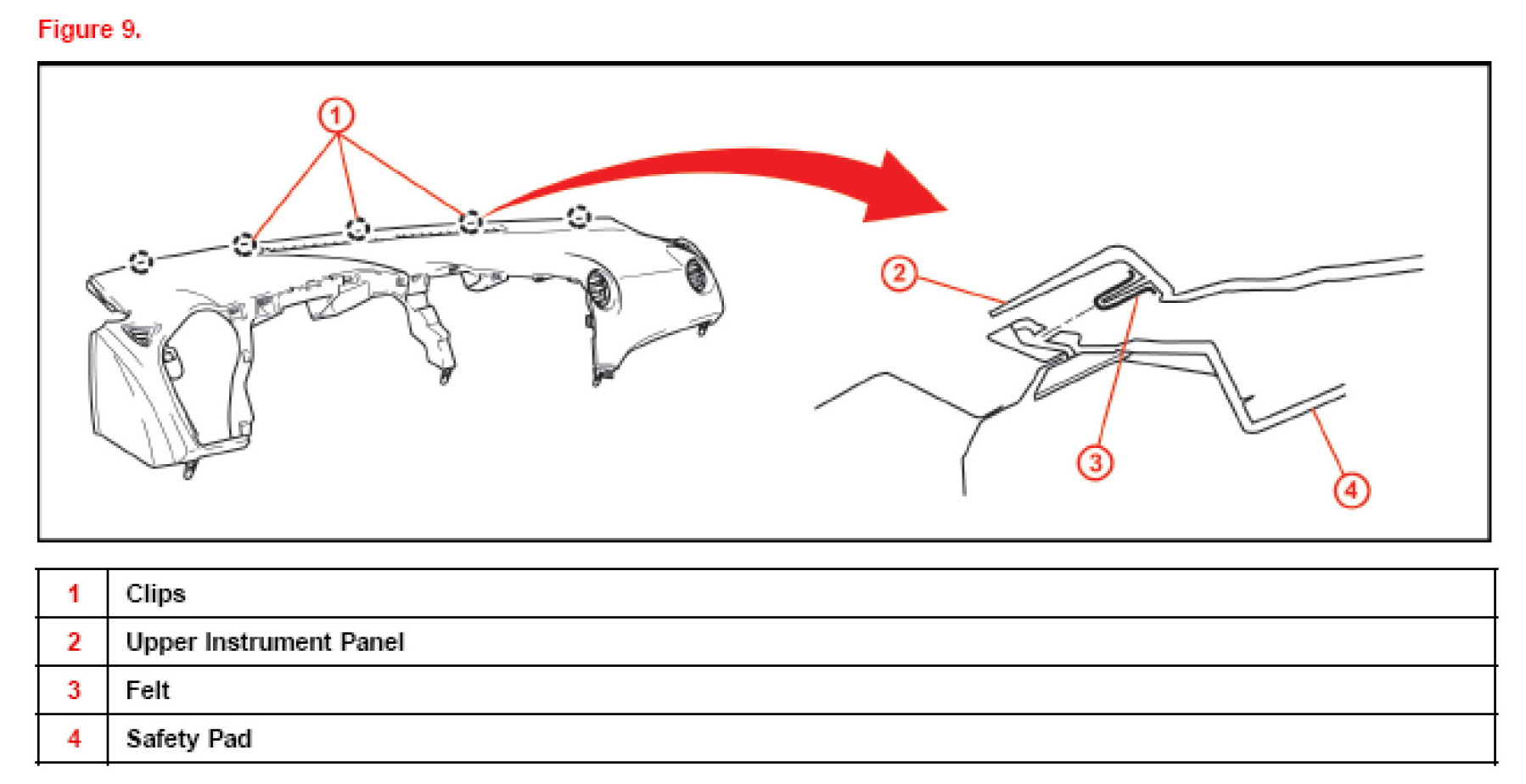 Figure 9.

1

2

3

4

| 1 | Clips |
|---|---|
| 2 | Upper Instrument Panel |
| 3 | Felt |
| 4 | Safety Pad |