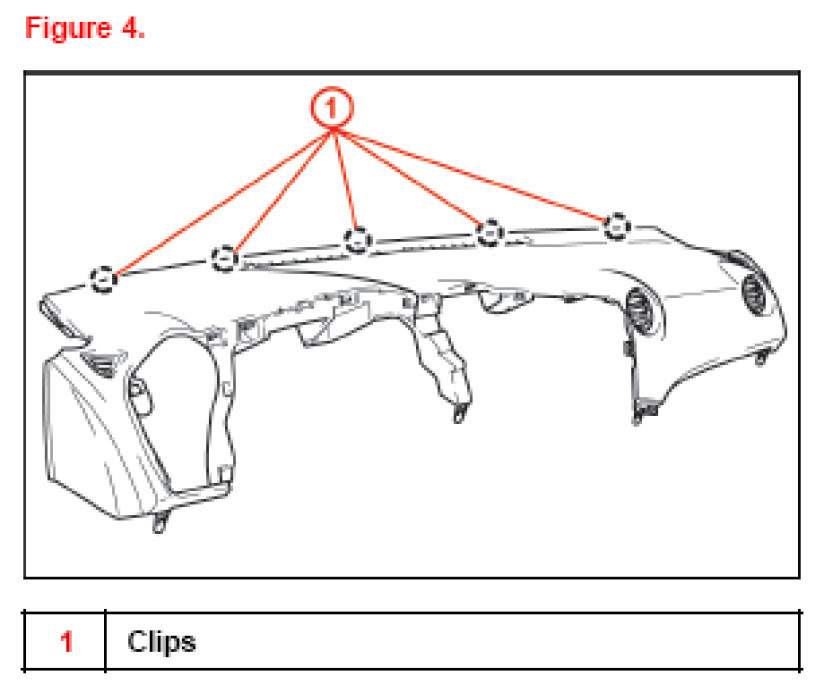 Figure 4.

1

| 1 | Clips |
|---|---|