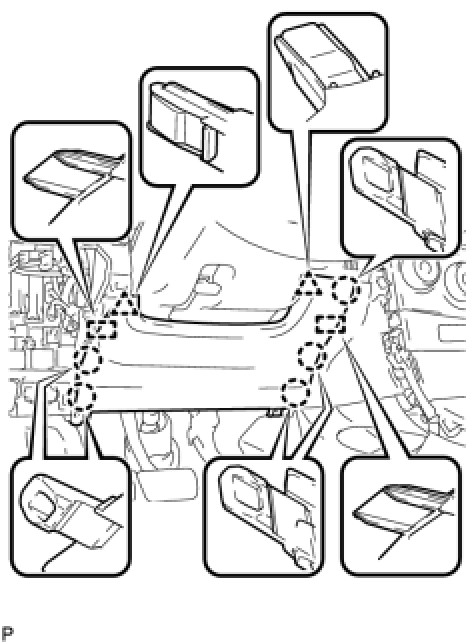 P