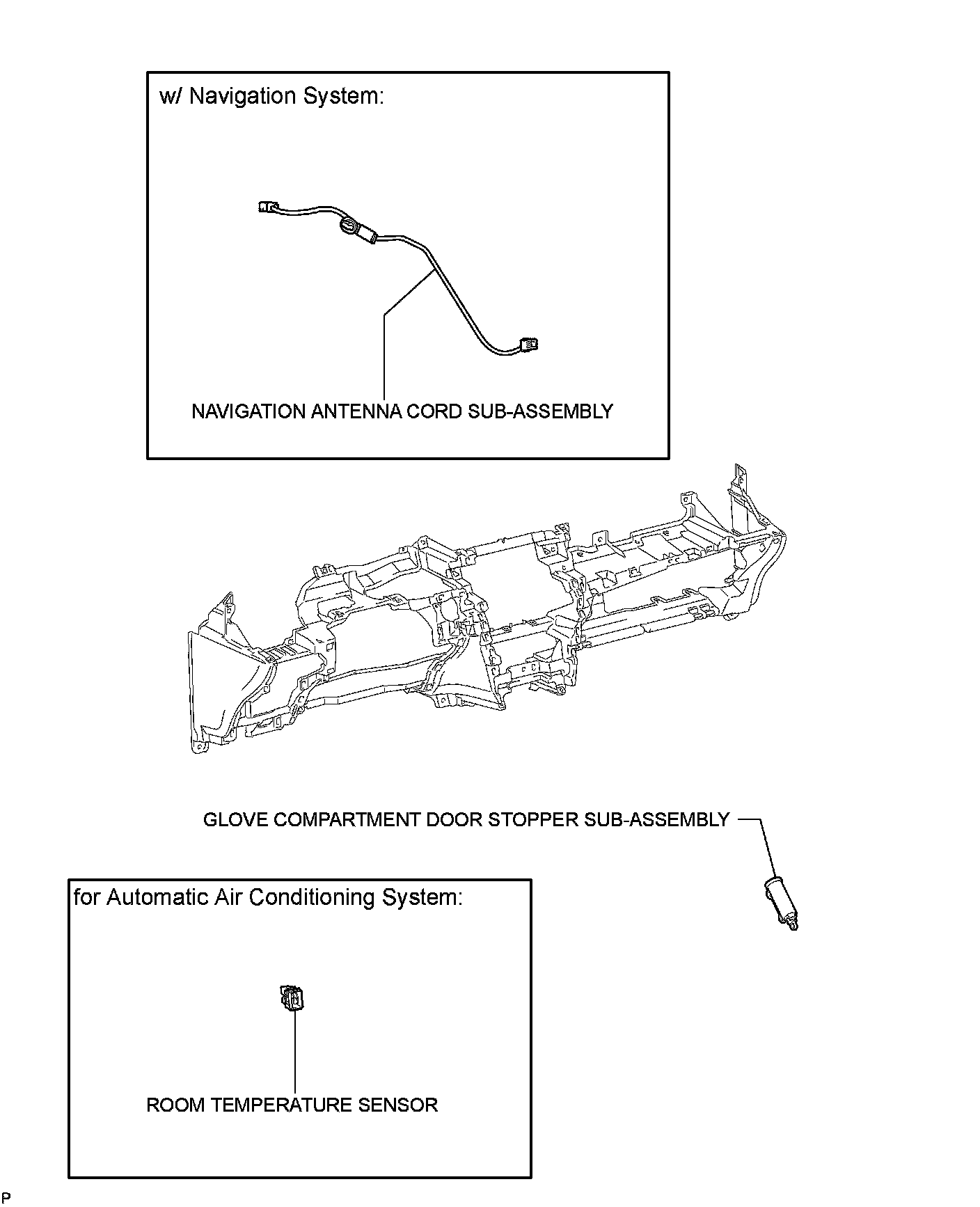 w/ Navigation System:

NAVIGATION ANTENNA CORD SUB-ASSEMBLY

GLOVE COMPARTMENT DOOR STOPPER SUB-ASSEMBLY

for Automatic Air Conditioning System:

ROOM TEMPERATURE SENSOR

P