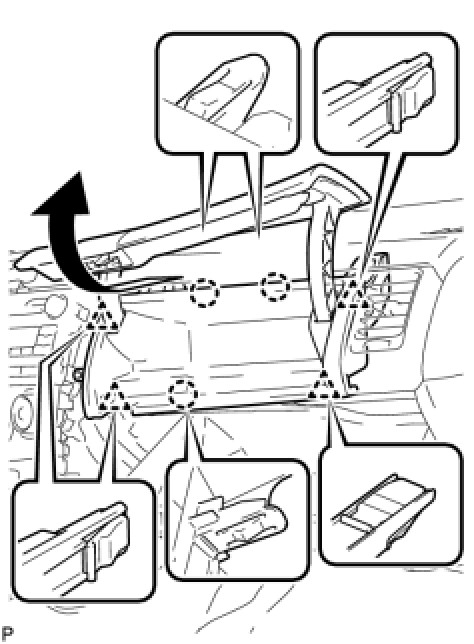 P