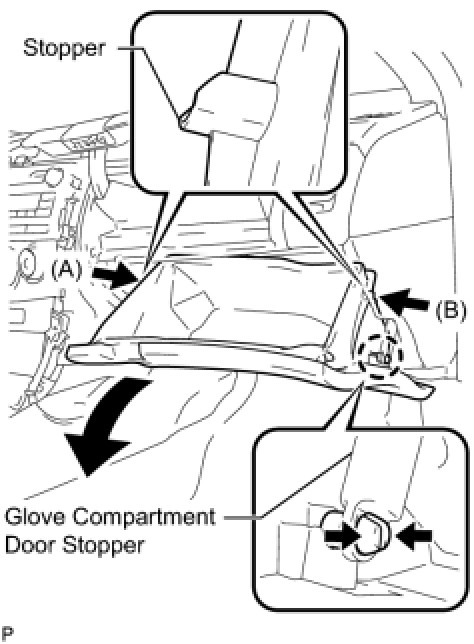 Stopper

(A)

(B)

Glove Compartment Door Stopper

P