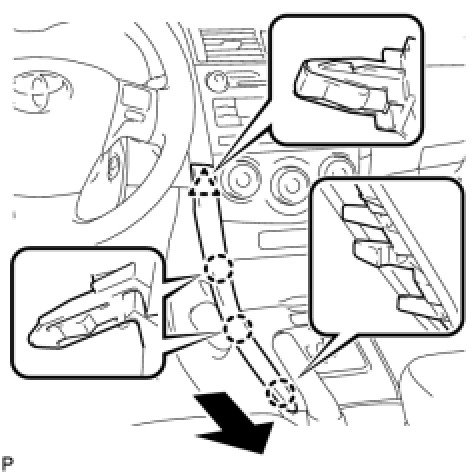 P