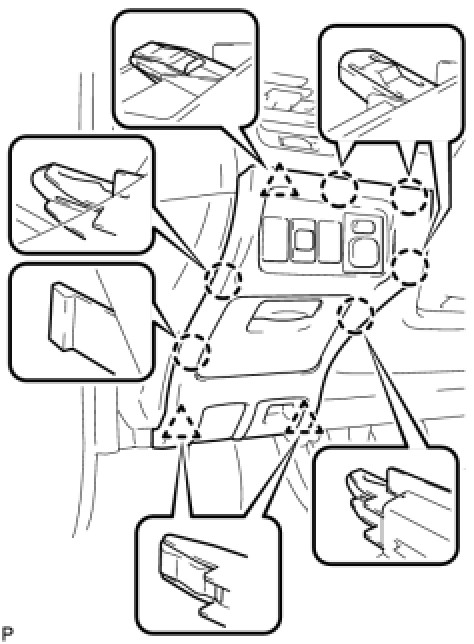 P