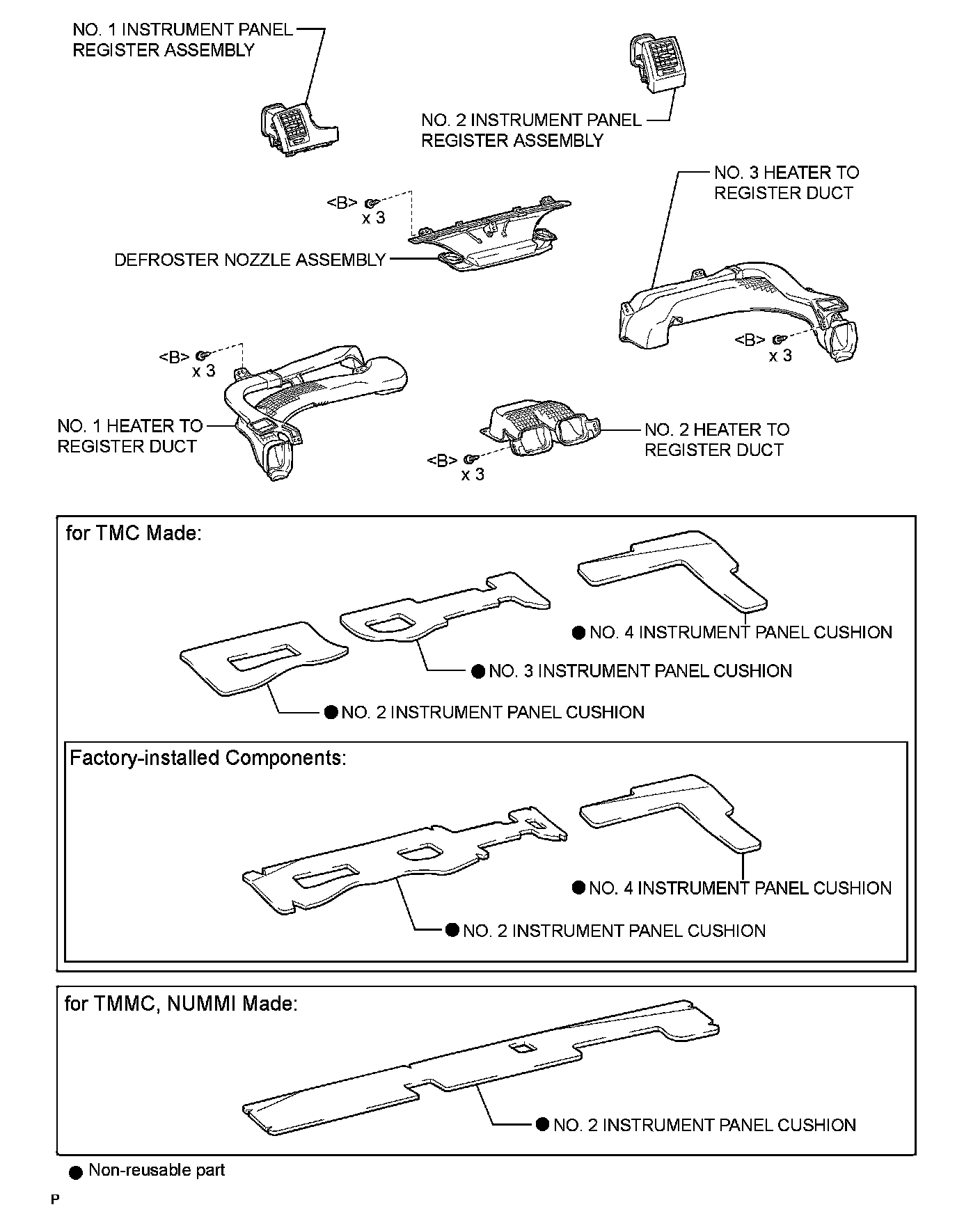 NO. 1 INSTRUMENT PANEL REGISTER ASSEMBLY

NO. 2 INSTRUMENT PANEL REGISTER ASSEMBLY

NO. 3 HEATER TO REGISTER DUCT

<B>
x 3

DEFROSTER NOZZLE ASSEMBLY

<B>
x 3

<B>
x 3

NO. 1 HEATER TO REGISTER DUCT

NO. 2 HEATER TO REGISTER DUCT

<B>
x 3

for TMC Made:

● NO. 4 INSTRUMENT PANEL CUSHION

● NO. 3 INSTRUMENT PANEL CUSHION

● NO. 2 INSTRUMENT PANEL CUSHION

Factory-installed Components:

● NO. 4 INSTRUMENT PANEL CUSHION

● NO. 2 INSTRUMENT PANEL CUSHION

for TMMC, NUMMI Made:

● NO. 2 INSTRUMENT PANEL CUSHION

● Non-reusable part

P