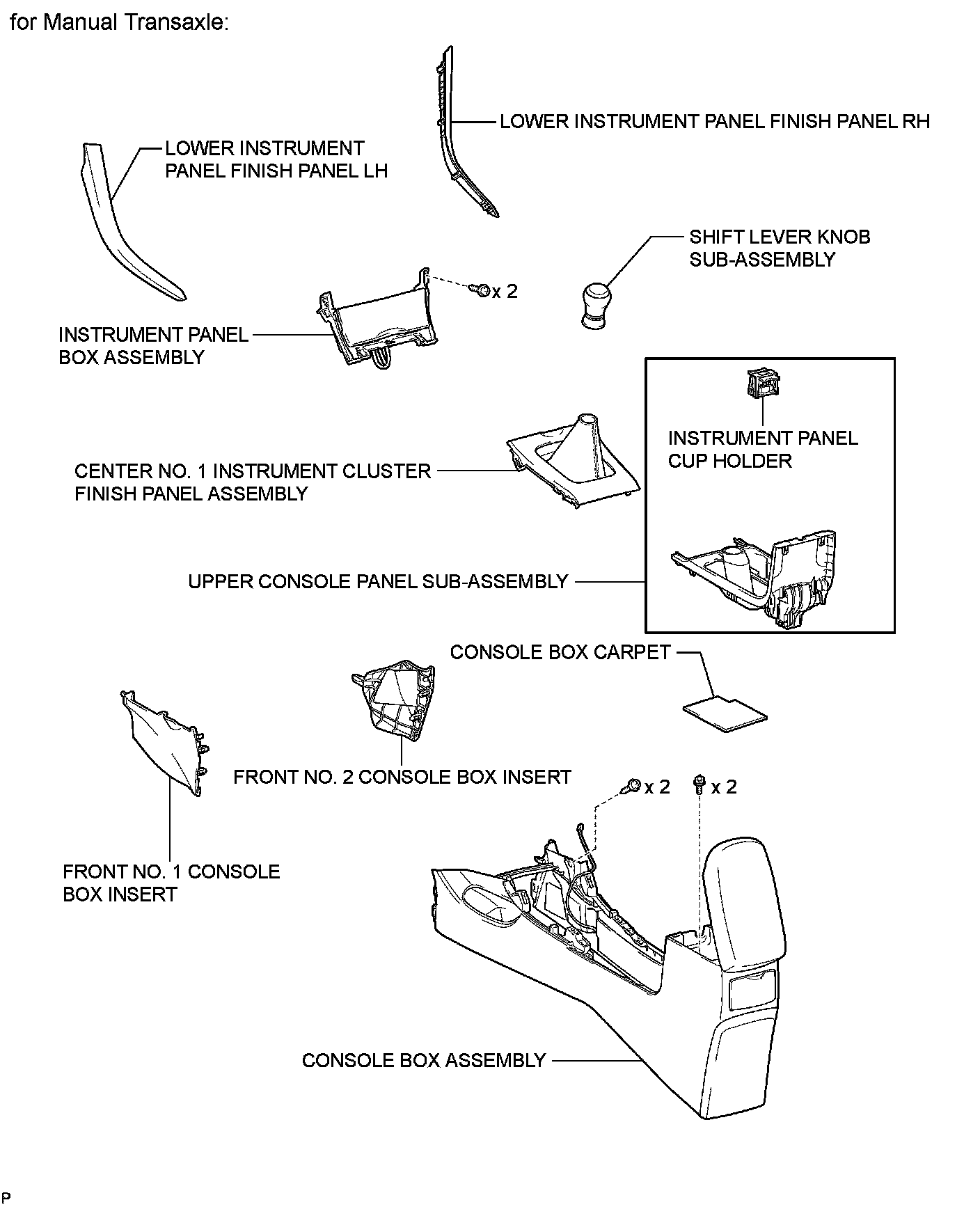 for Manual Transaxle:

LOWER INSTRUMENT PANEL FINISH PANEL RH

LOWER INSTRUMENT PANEL FINISH PANEL LH

SHIFT LEVER KNOB SUB-ASSEMBLY

x 2

INSTRUMENT PANEL BOX ASSEMBLY

INSTRUMENT PANEL CUP HOLDER

CENTER NO. 1 INSTRUMENT CLUSTER FINISH PANEL ASSEMBLY

UPPER CONSOLE PANEL SUB-ASSEMBLY

CONSOLE BOX CARPET

FRONT NO. 2 CONSOLE BOX INSERT

x 2

x 2

FRONT NO. 1 CONSOLE BOX INSERT

CONSOLE BOX ASSEMBLY

P