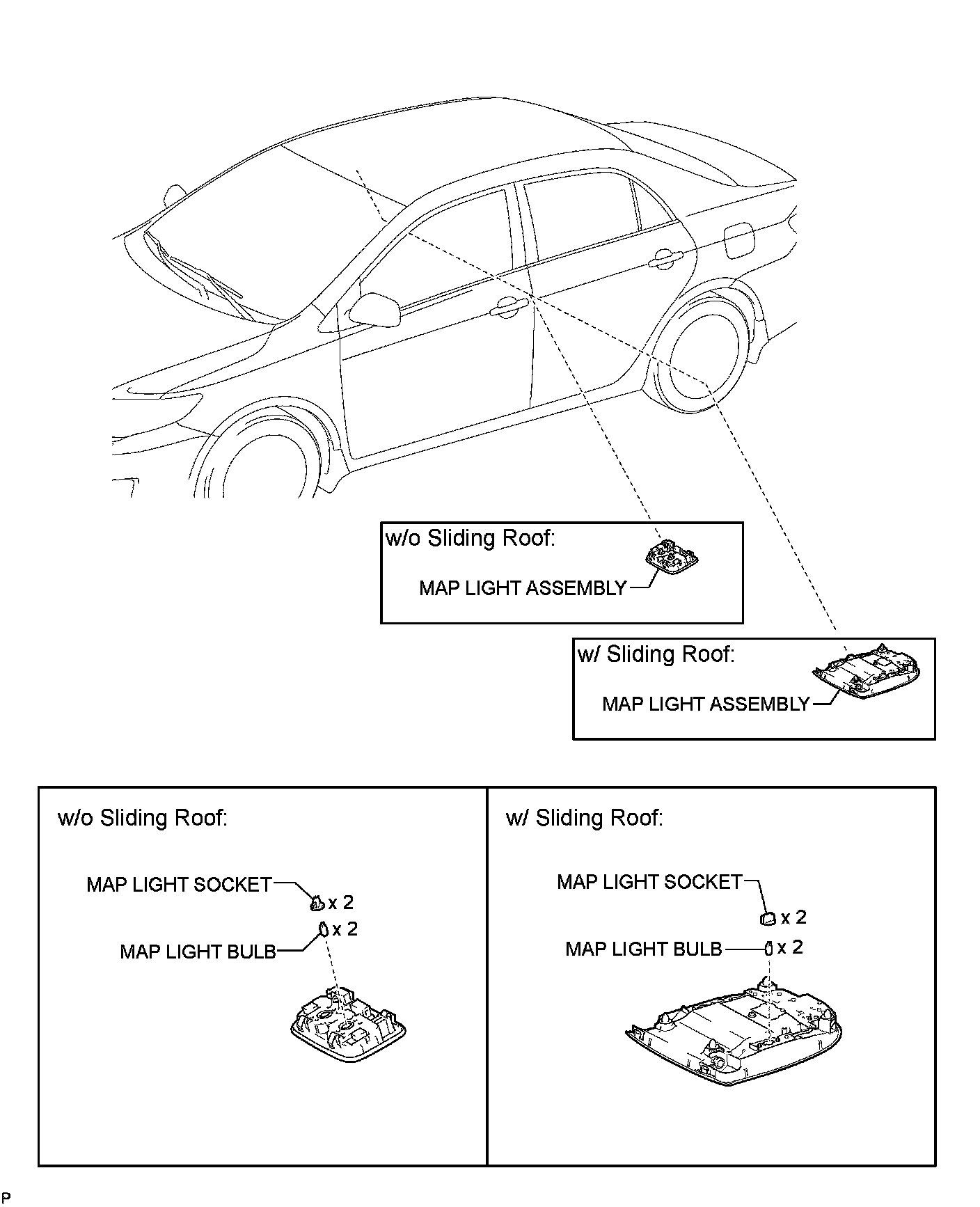 w/o Sliding Roof:

MAP LIGHT ASSEMBLY

w/ Sliding Roof:

MAP LIGHT ASSEMBLY

w/o Sliding Roof:

MAP LIGHT SOCKET

x 2

x 2

MAP LIGHT BULB

w/ Sliding Roof:

MAP LIGHT SOCKET

x 2

MAP LIGHT BULB

x 2

P