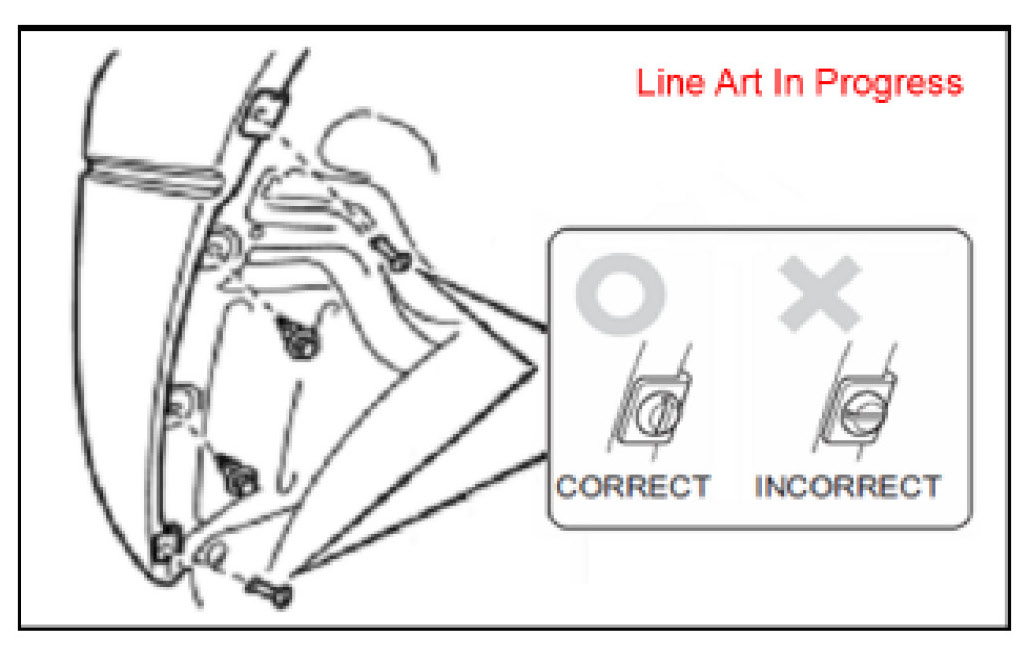 Line Art In Progress

CORRECT

INCORRECT