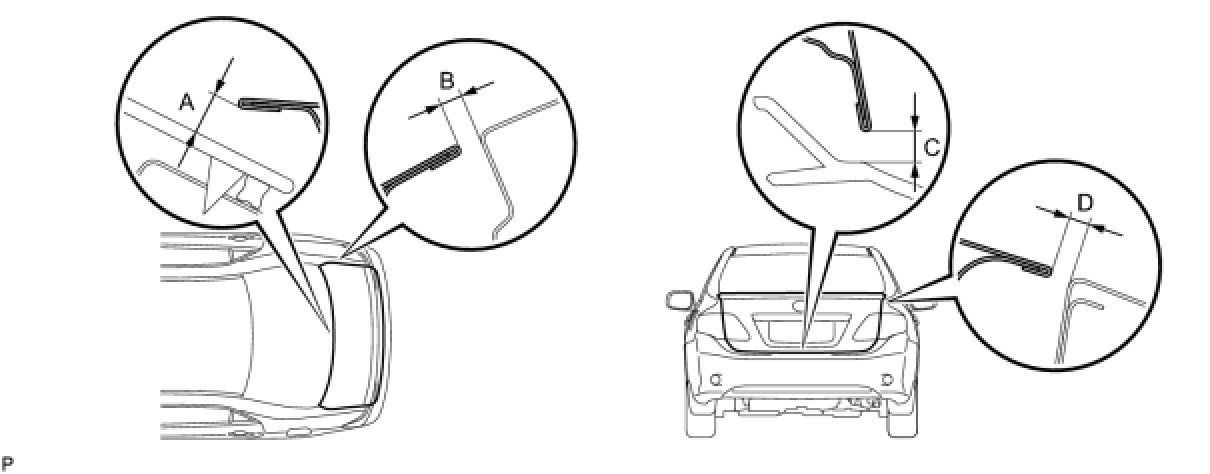 A
B
C
D
P