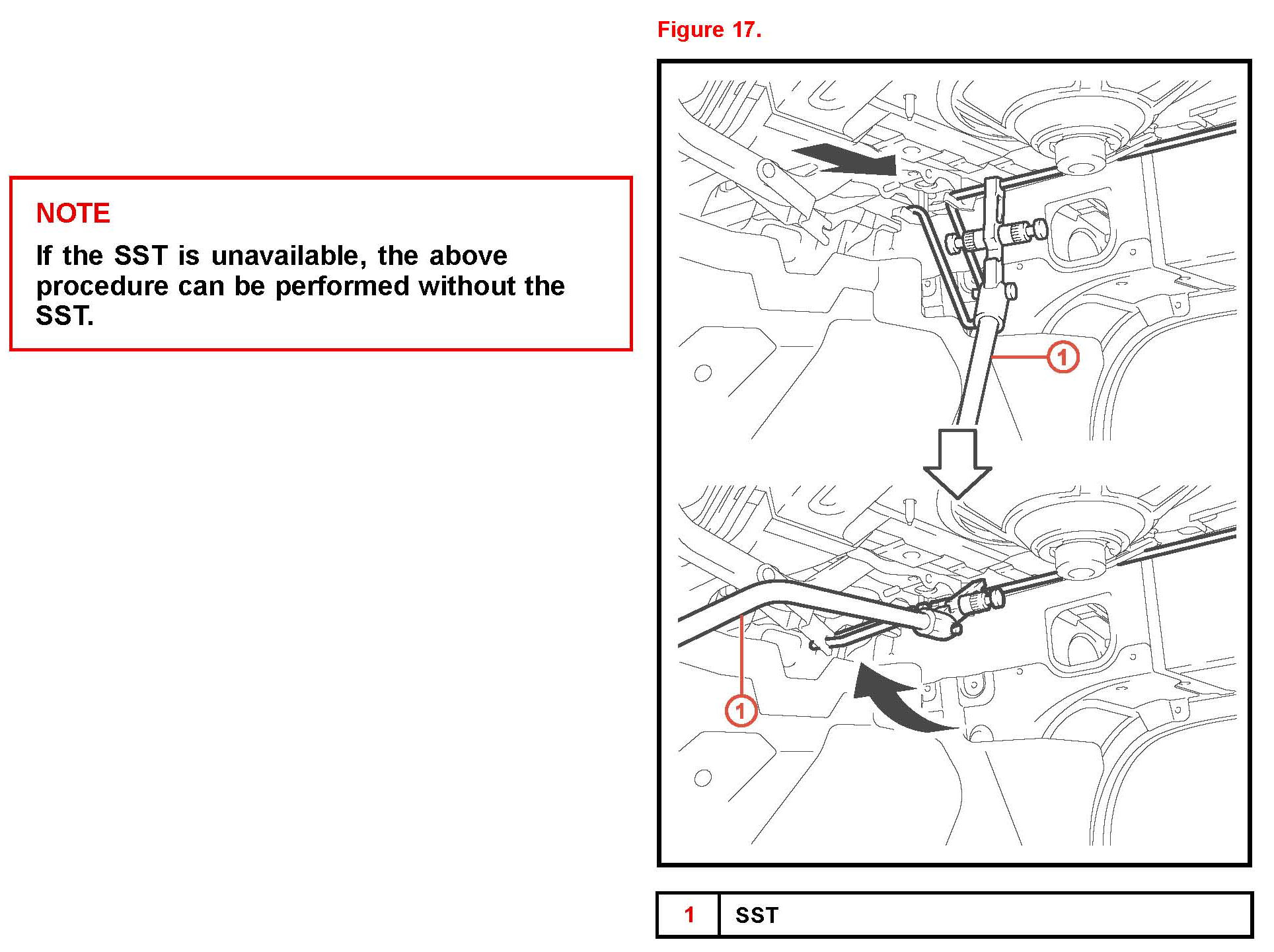 NOTE

If the SST is unavailable, the above procedure can be performed without the SST.

Figure 17.

1

1

| 1 | SST |
|---|---|