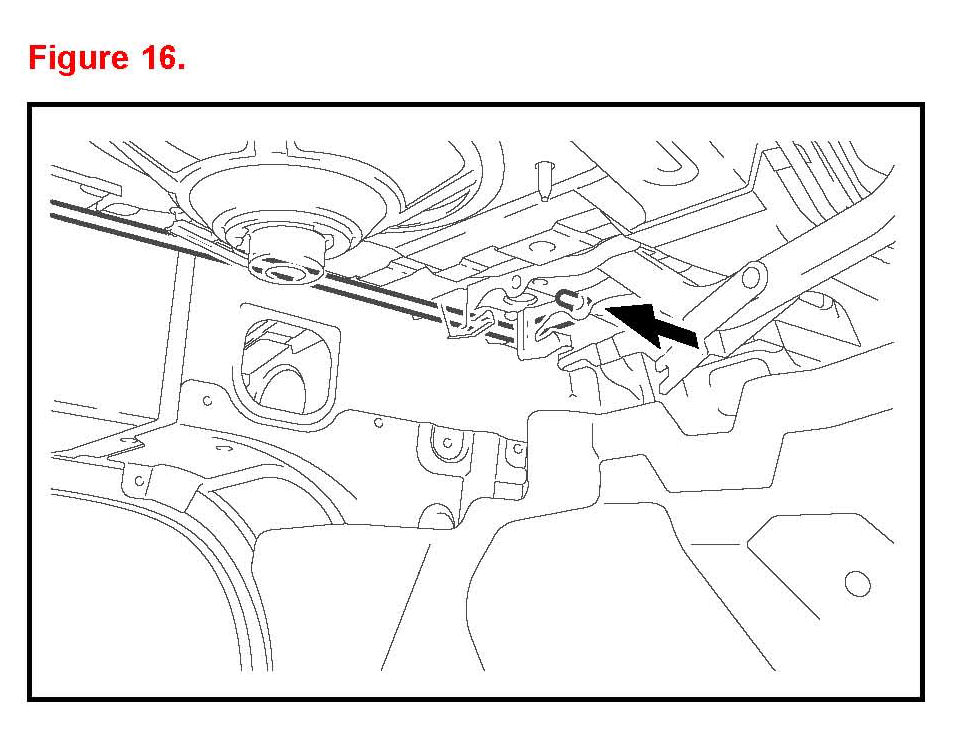 Figure 16.