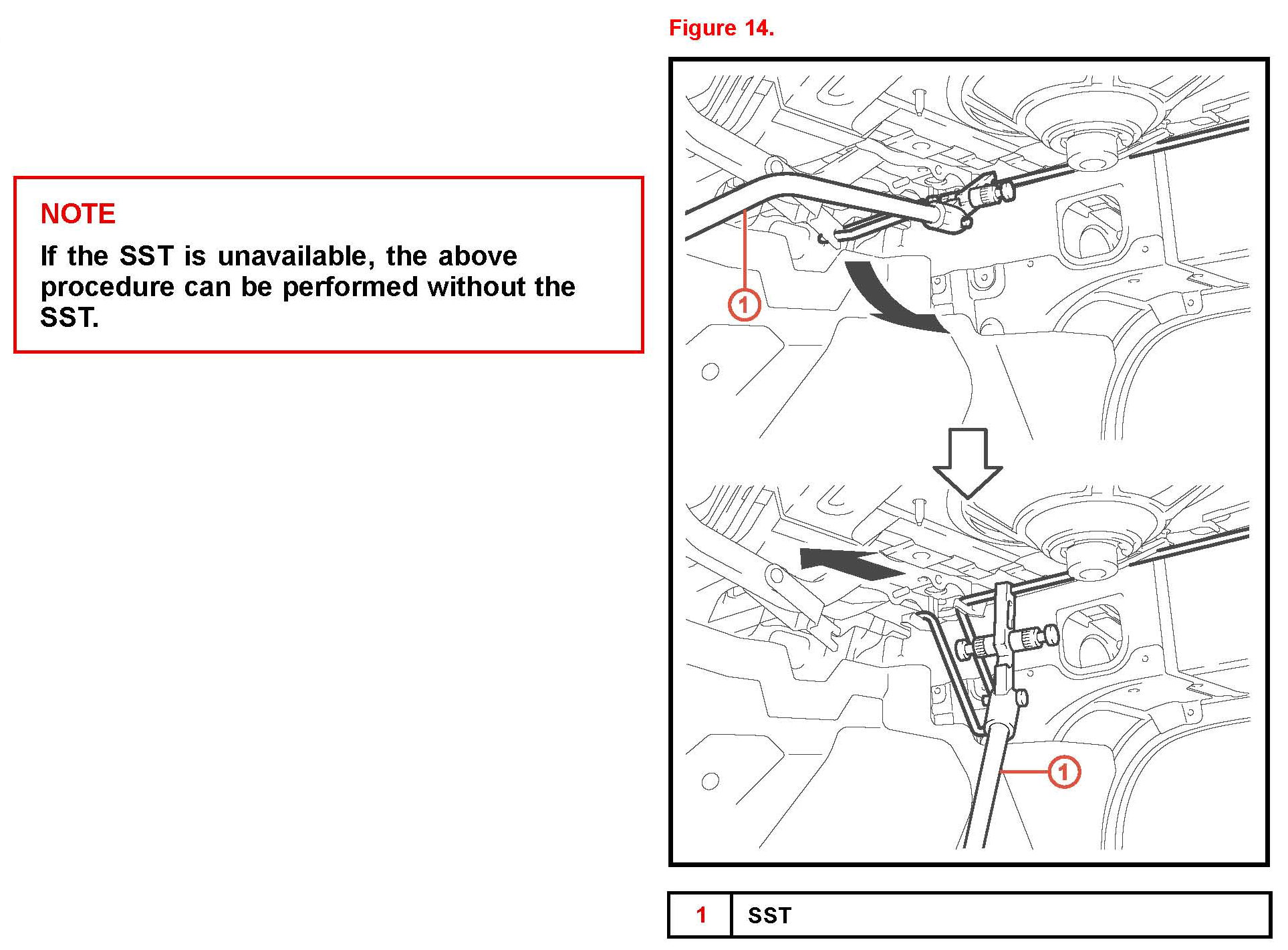 NOTE

If the SST is unavailable, the above procedure can be performed without the SST.

Figure 14.

1

1

| 1 | SST |
|---|---|