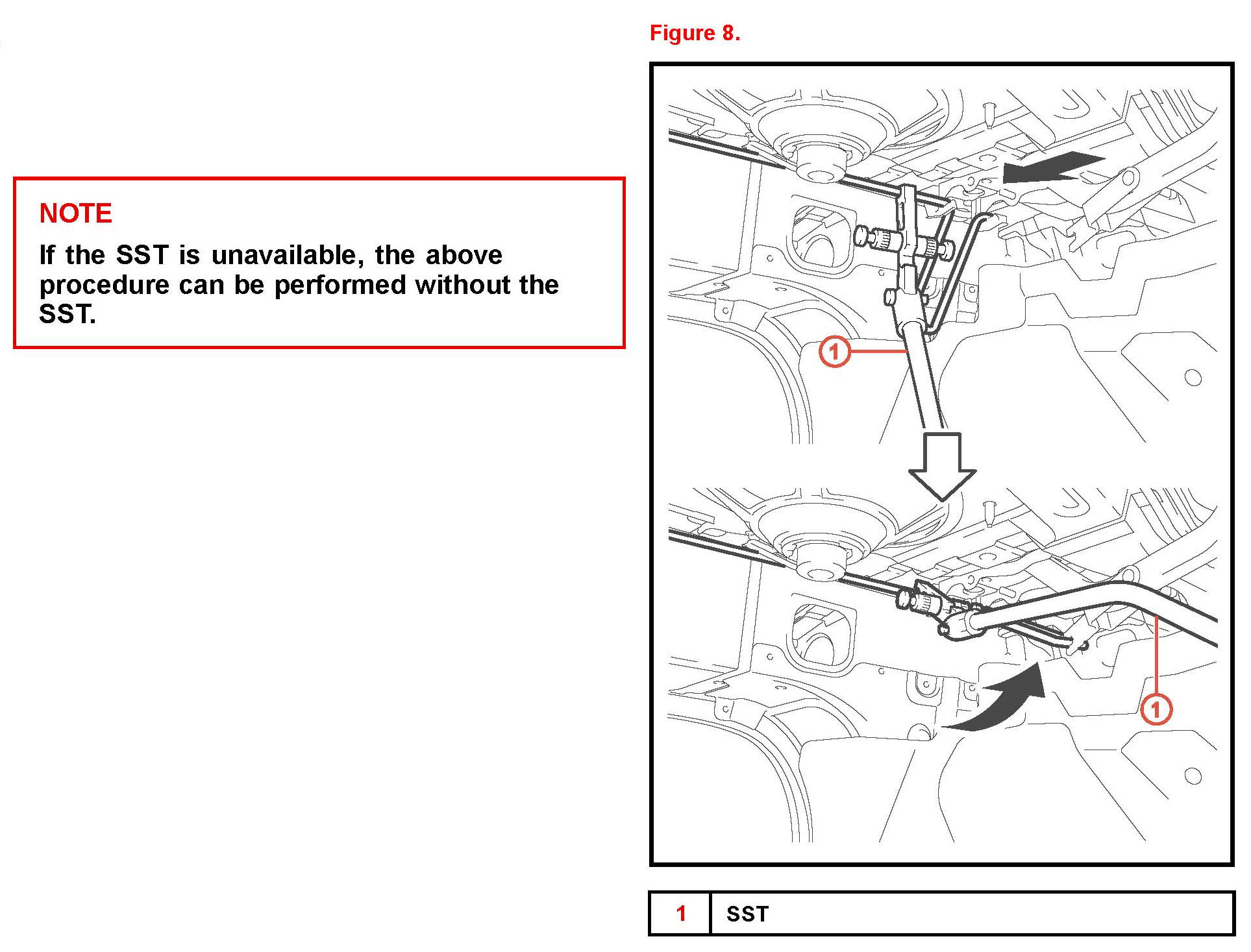 NOTE

If the SST is unavailable, the above procedure can be performed without the SST.

Figure 8.

1

1

| 1 | SST |
|---|---|