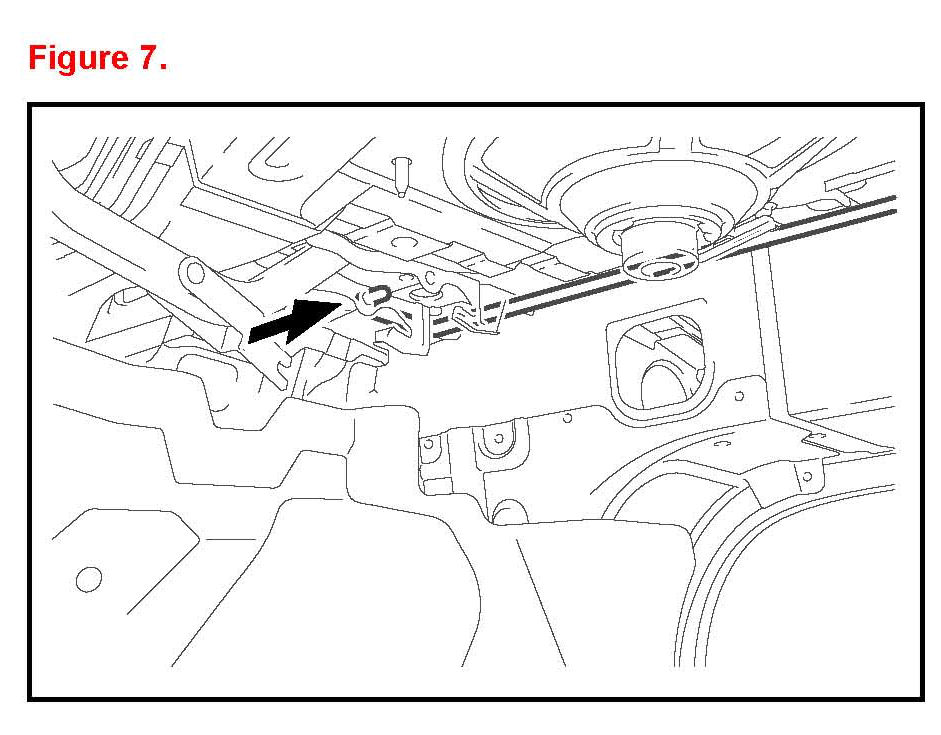 Figure 7.