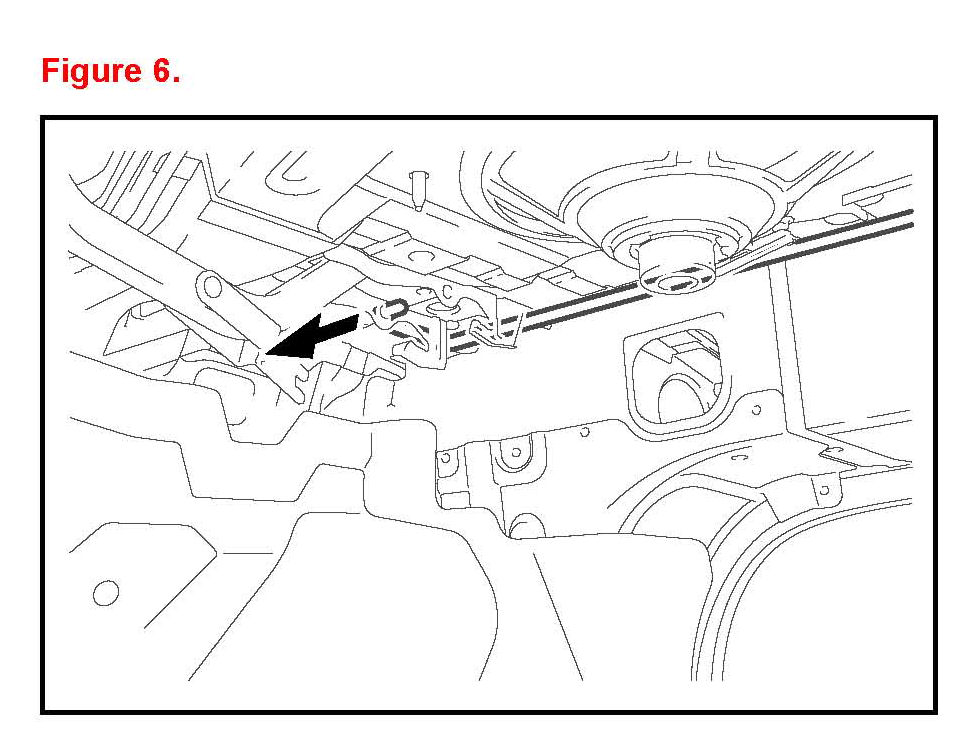 Figure 6.