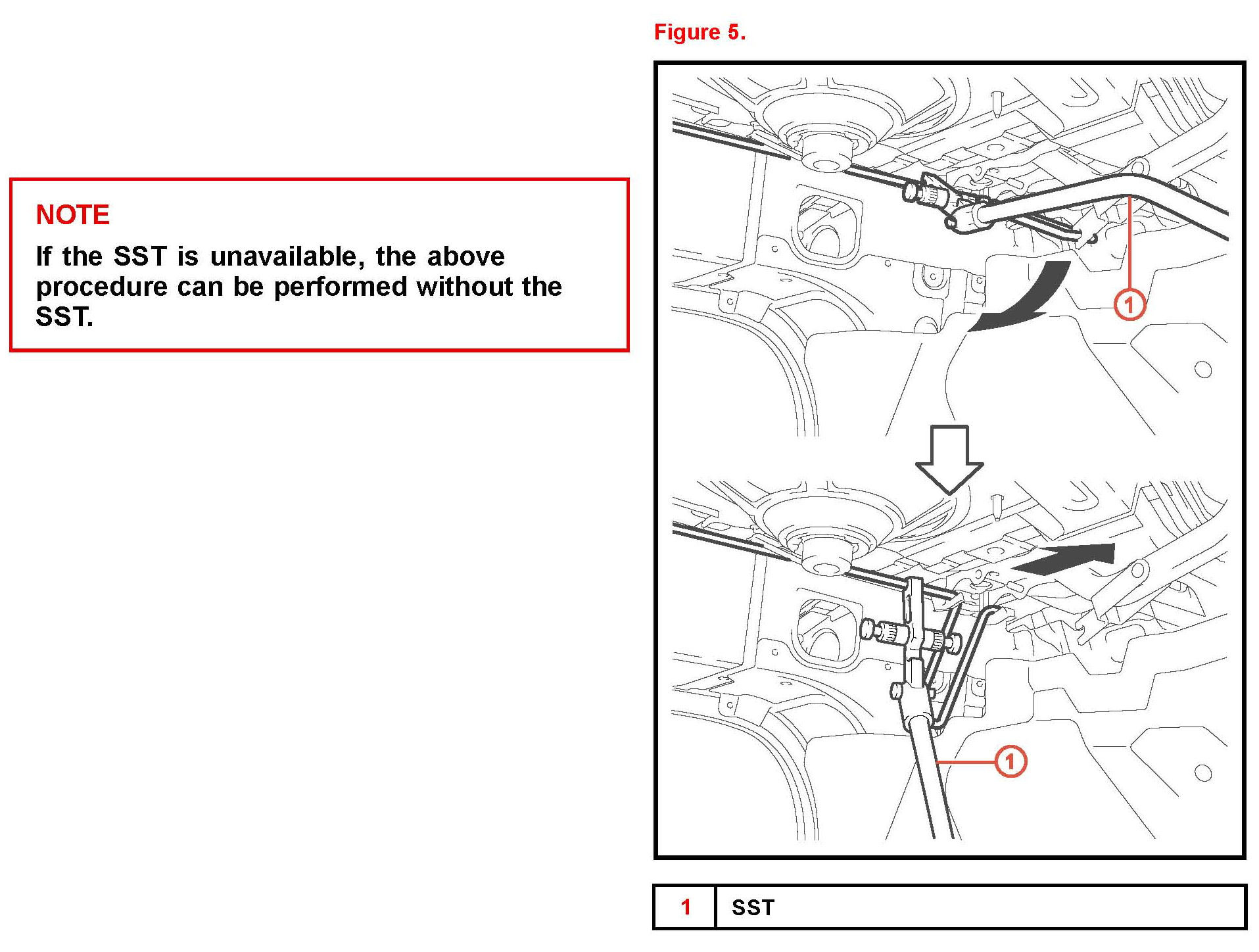 NOTE

If the SST is unavailable, the above procedure can be performed without the SST.

Figure 5.

1

1

| 1 | SST |
|---|---|