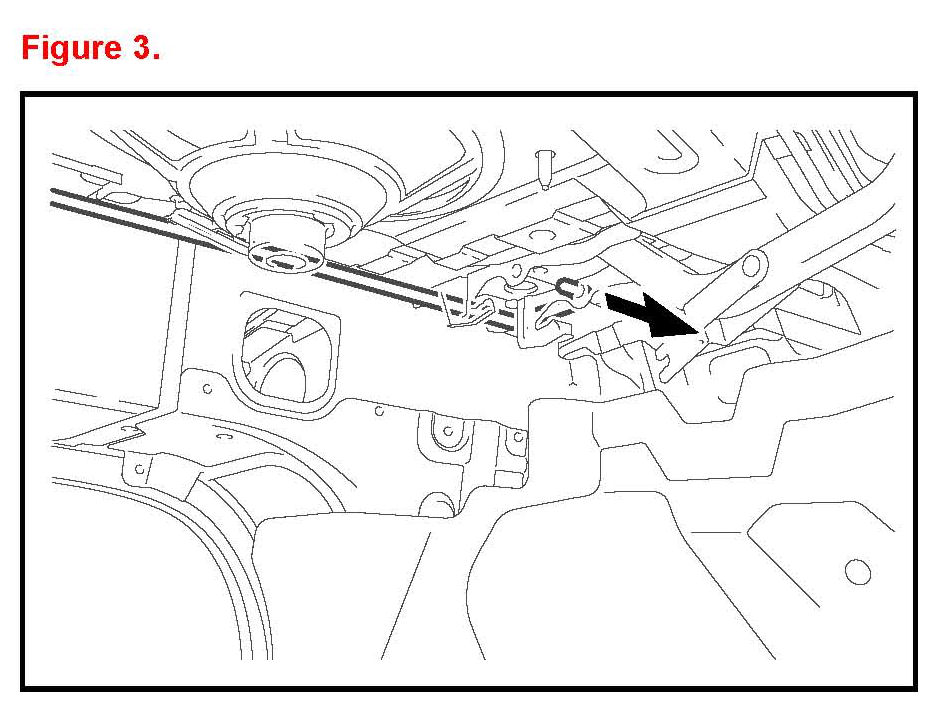 Figure 3.