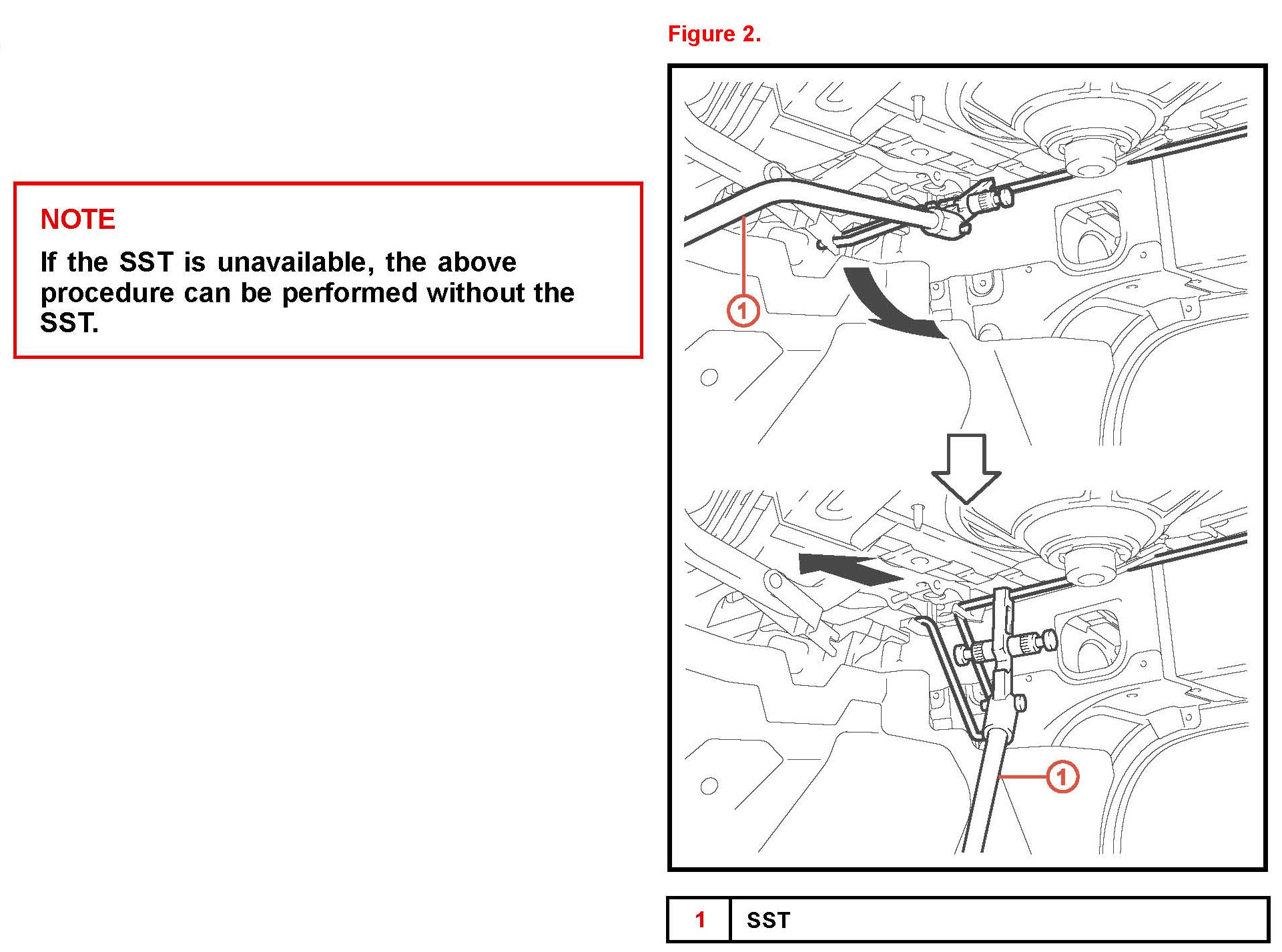 NOTE

If the SST is unavailable, the above procedure can be performed without the SST.

Figure 2.

1

1

| 1 | SST |
|---|---|