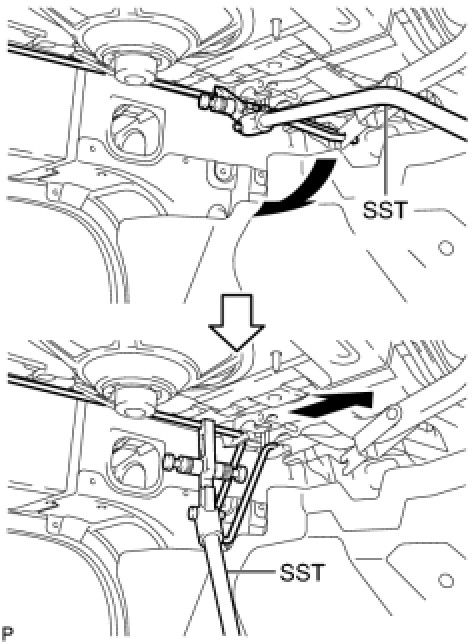 SST

SST

P