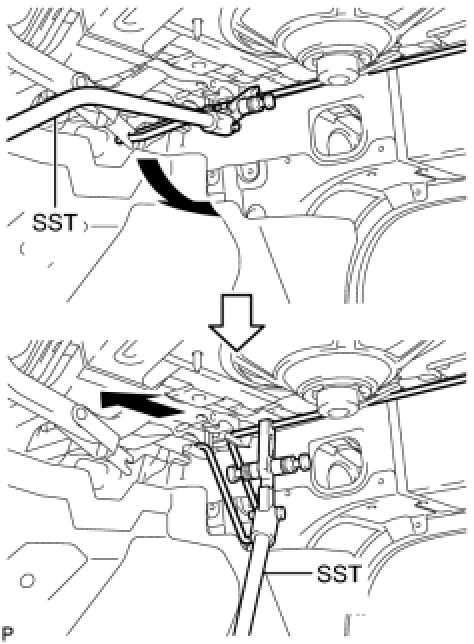 SST

SST

P