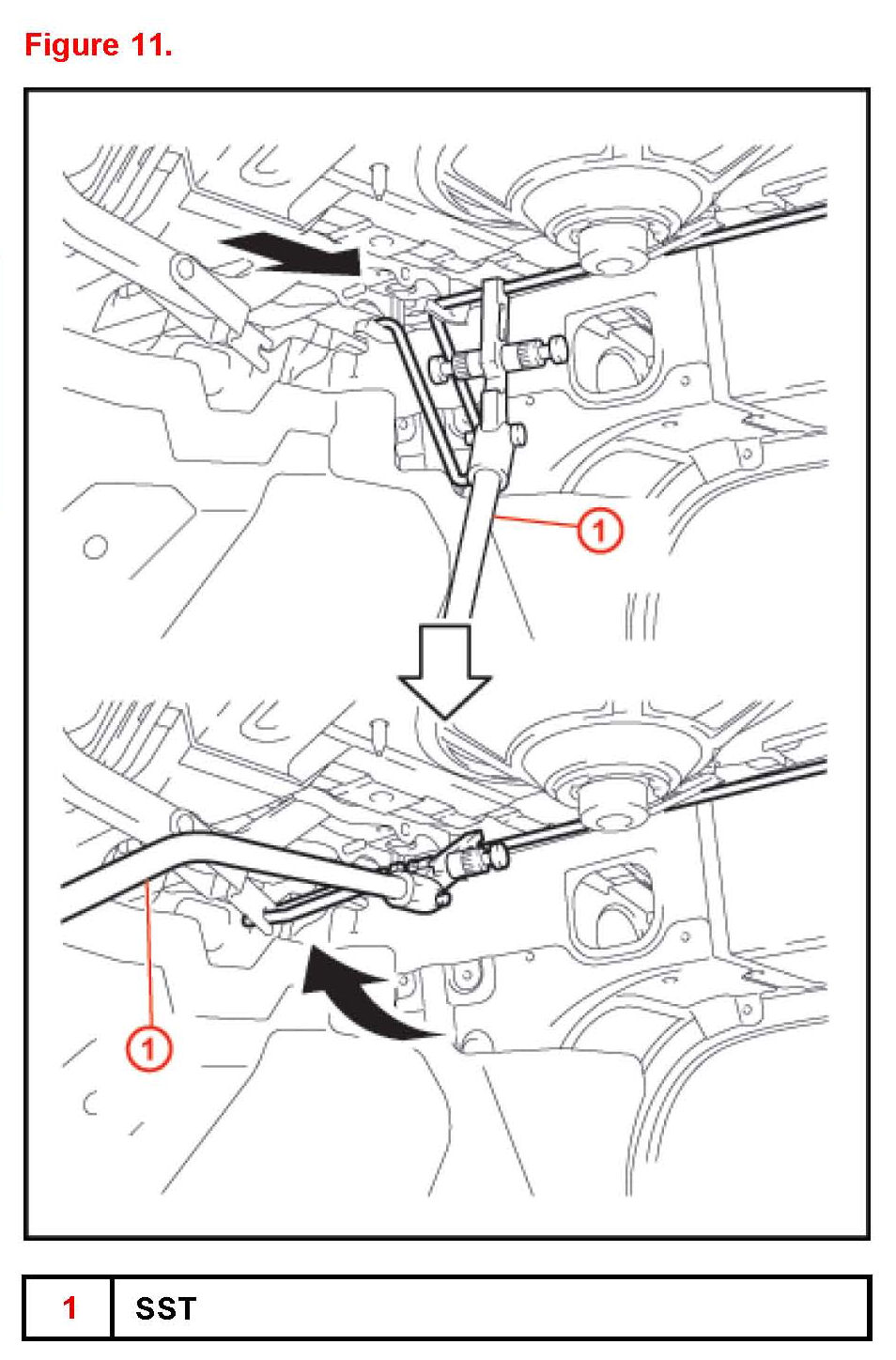 Figure 11.

1

1

| 1 | SST |
|---|---|