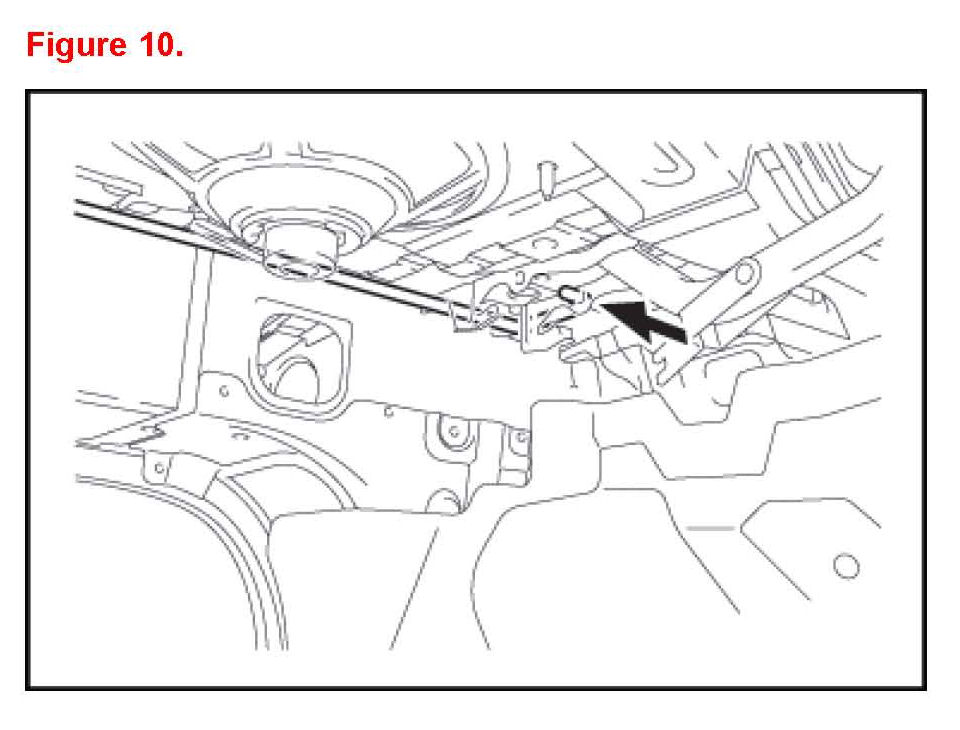 Figure 10.