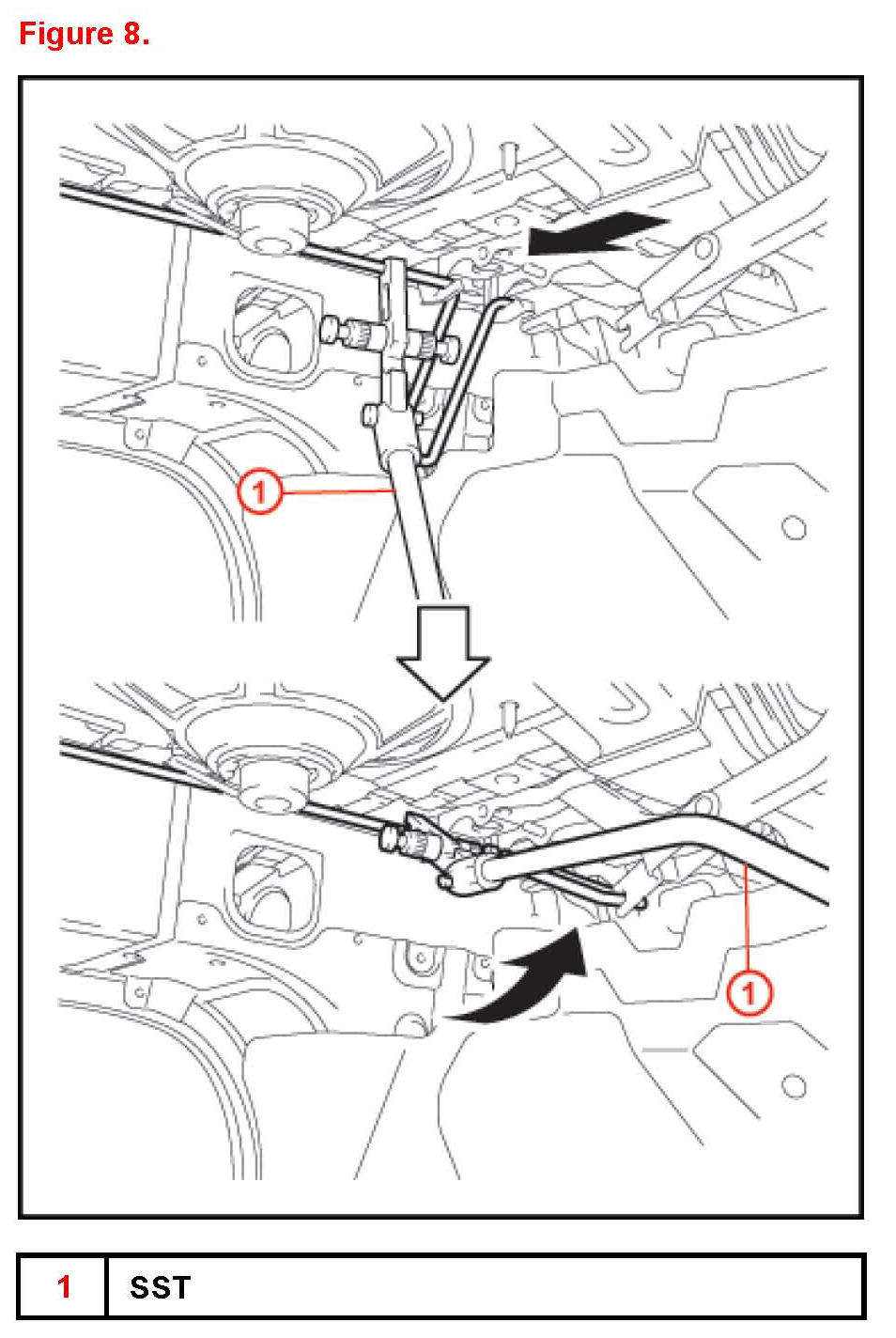 Figure 8.

1

1

| 1 | SST |
|---|---|